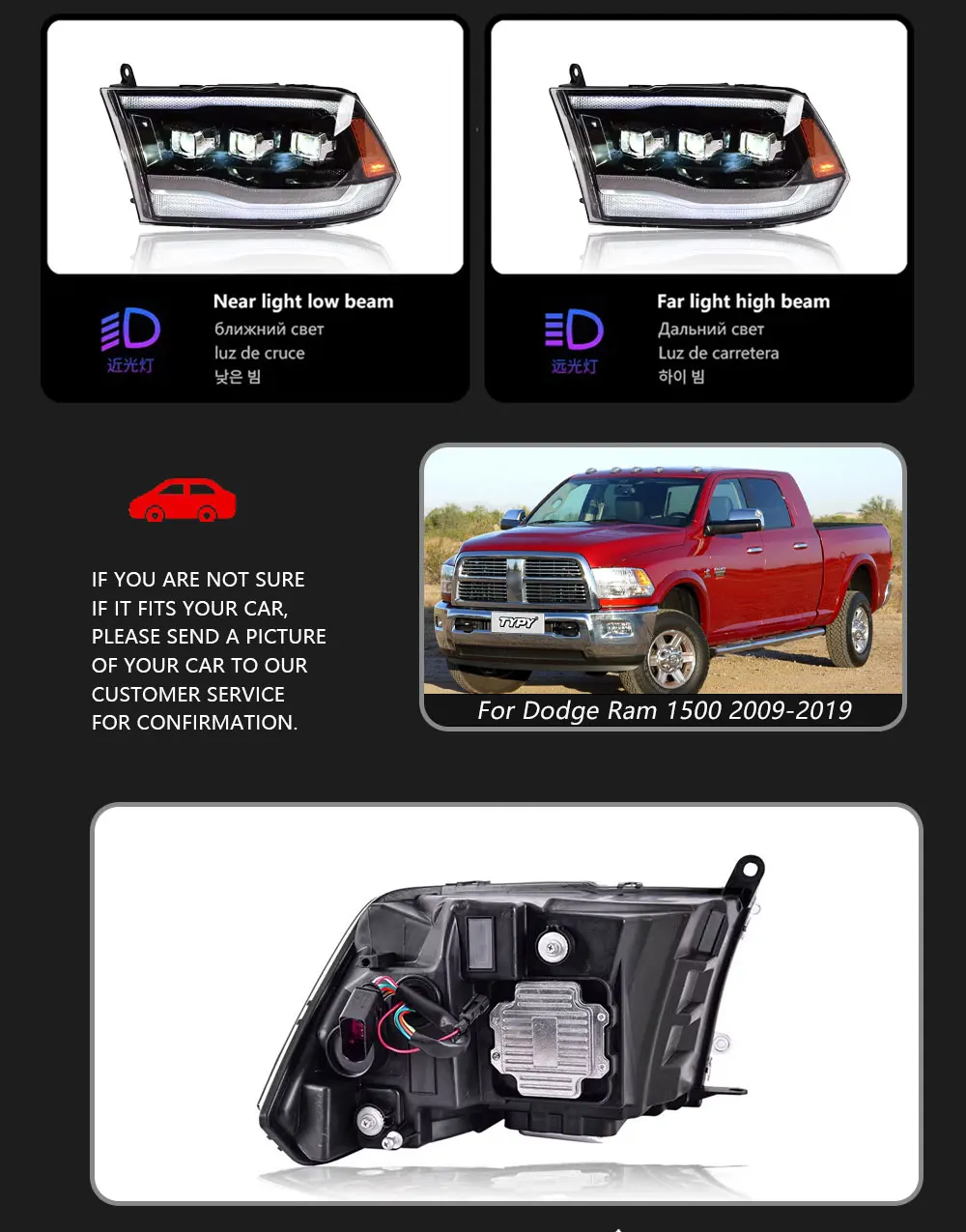 近光灯

Near light low beam
ближний свет
luz de cruce
낮은 빔

远光灯

Far light high beam
Дальний свет
Luz de carretera
하이 빔

IF YOU ARE NOT SURE IF IT FITS YOUR CAR, PLEASE SEND A PICTURE OF YOUR CAR TO OUR CUSTOMER SERVICE FOR CONFIRMATION.

TYPY

For Dodge Ram 1500 2009-2019