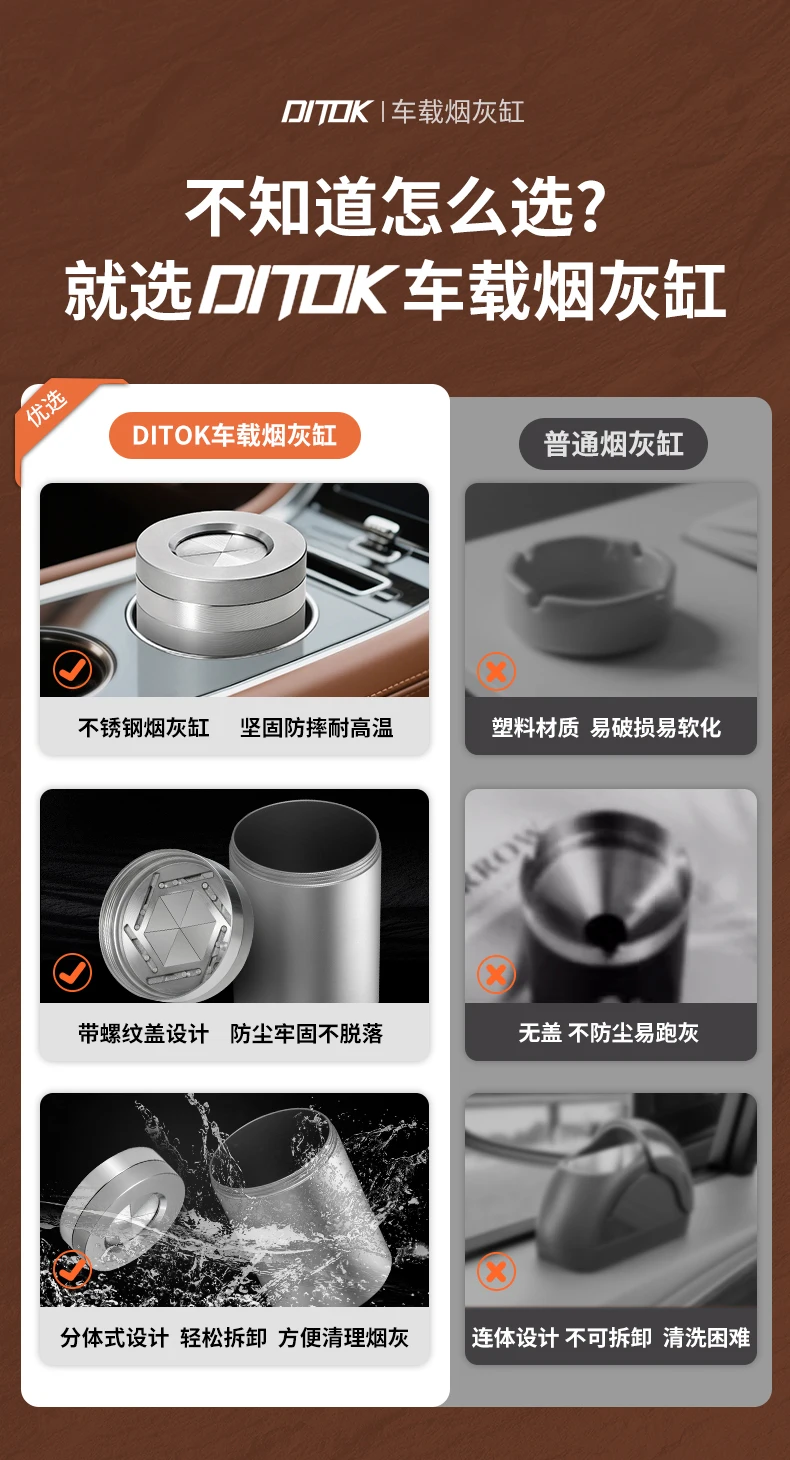 DITOK | 车载烟灰缸

不知道怎么选?
就选DITOK车载烟灰缸

优选

DITOK车载烟灰缸

不锈钢烟灰缸 坚固防摔耐高温

带螺纹盖设计 防尘牢固不脱落

分体式设计 轻松拆卸 方便清理烟灰

普通烟灰缸

塑料材质 易破损易软化

无盖 不防尘易跑灰

连体设计 不可拆卸 清洗困难