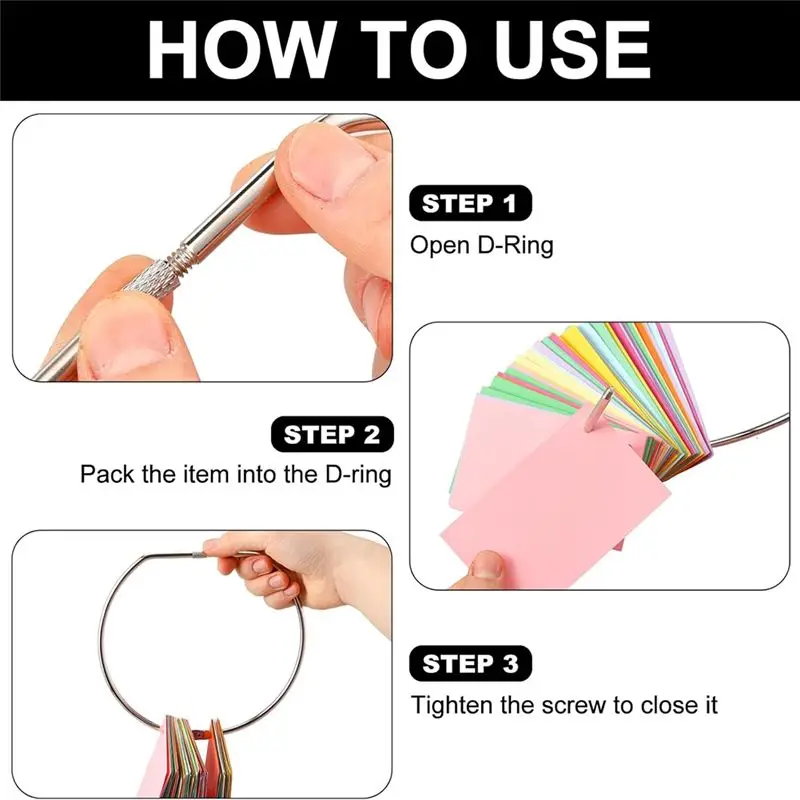 HOW TO USE

STEP 1
Open D-Ring

STEP 2
Pack the item into the D-ring

STEP 3
Tighten the screw to close it