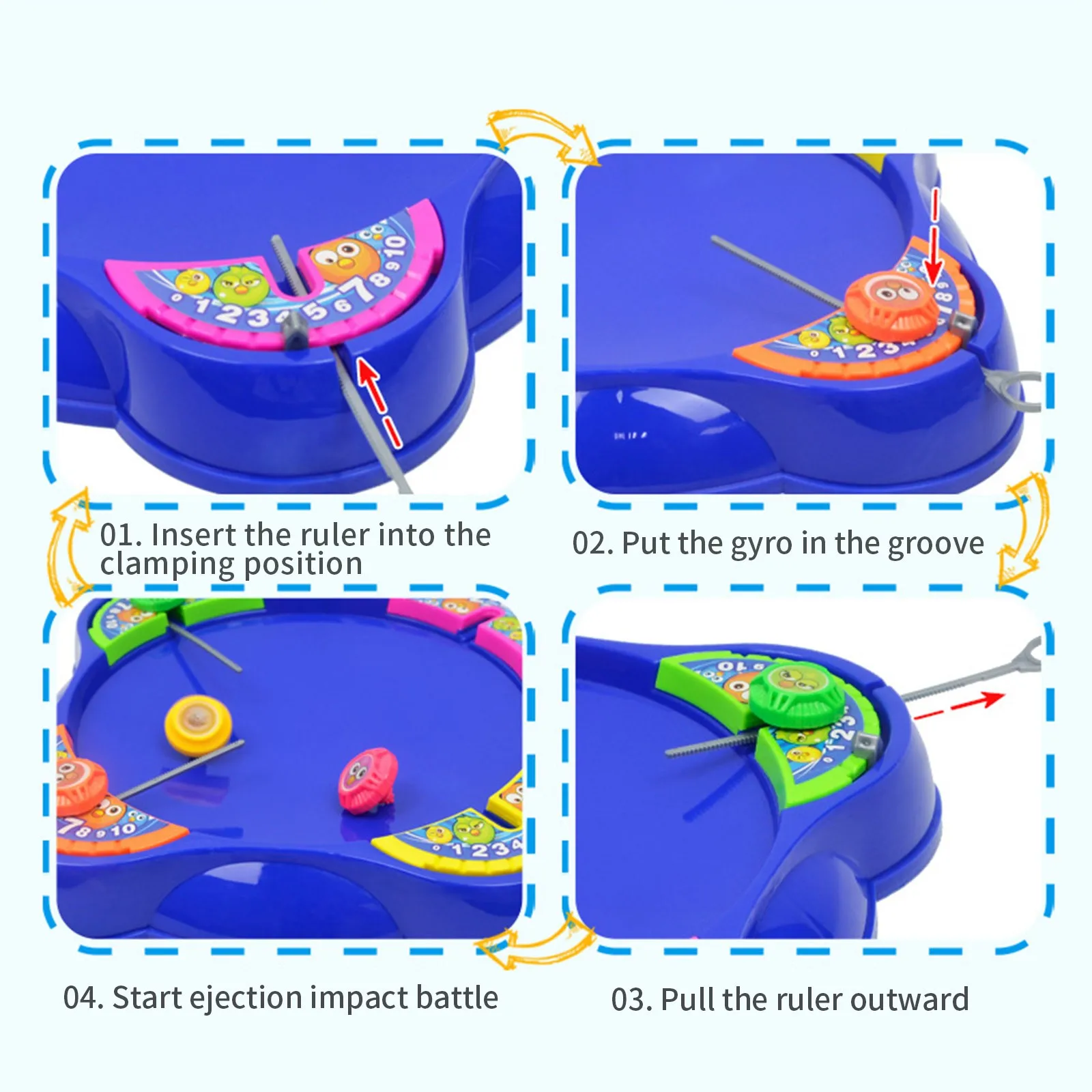 01. Insert the ruler into the clamping position

02. Put the gyro in the groove

04. Start ejection impact battle

03. Pull the ruler outward