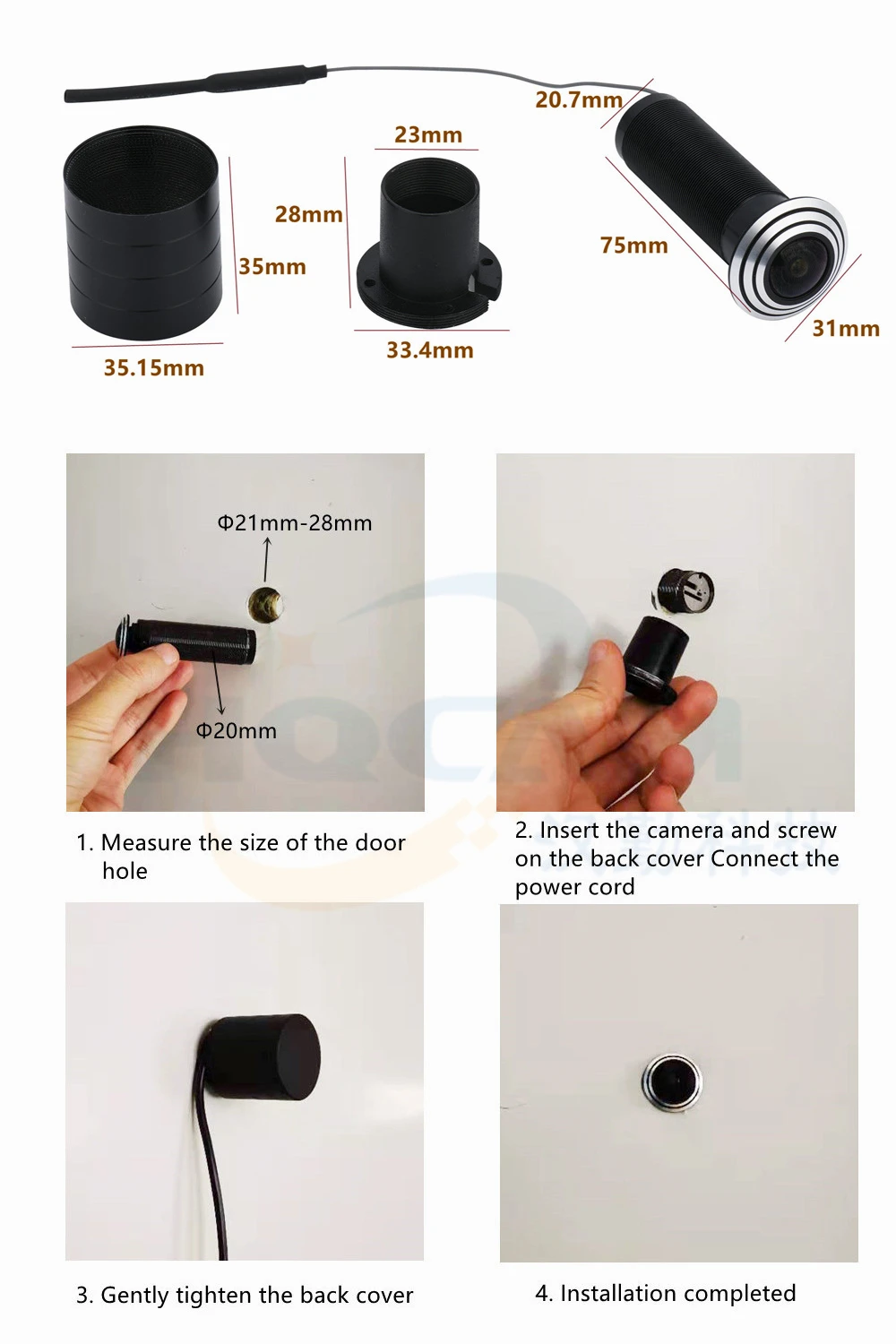 20.7mm

23mm

28mm

35mm

75mm

31mm

35.15mm

33.4mm

Φ21mm-28mm

Φ20mm

1. Measure the size of the door hole

2. Insert the camera and screw on the back cover Connect the power cord

3. Gently tighten the back cover

4. Installation completed