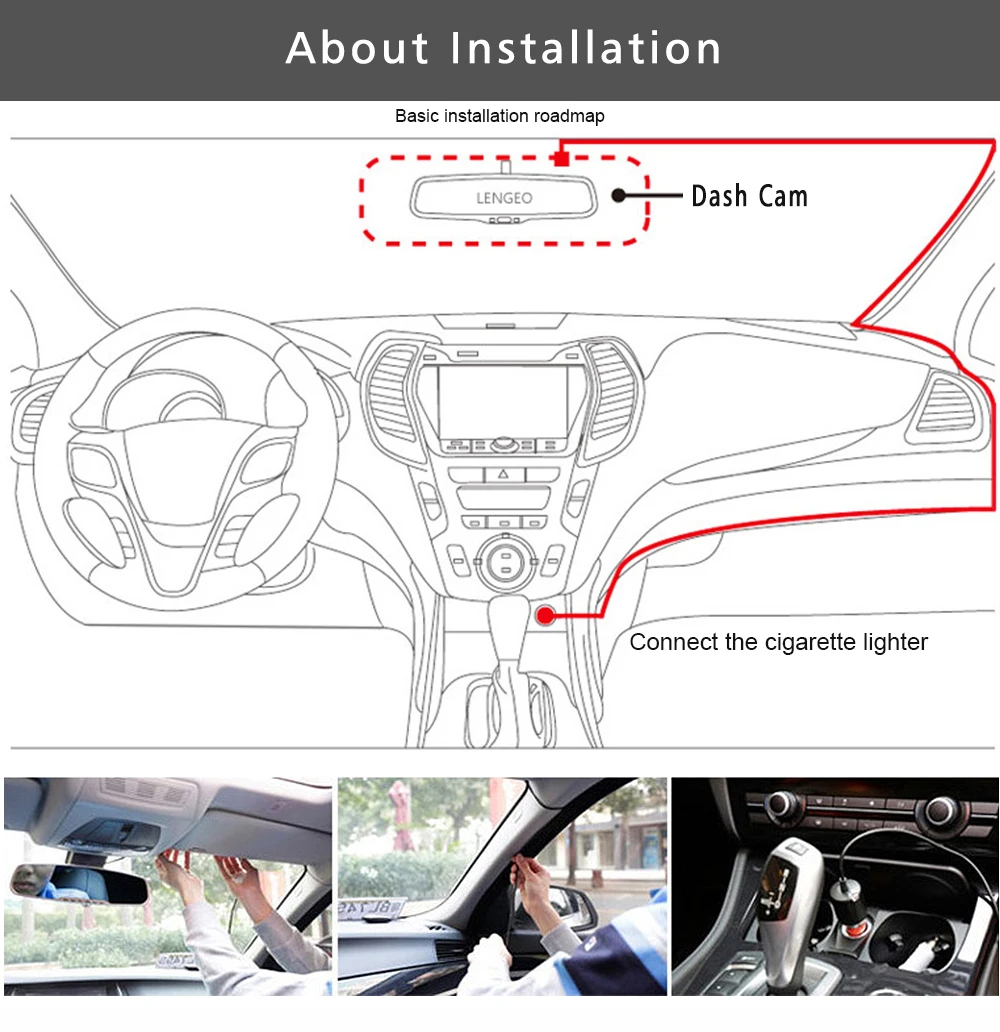 About Installation

Basic installation roadmap

LENGEO

Dash Cam

Connect the cigarette lighter