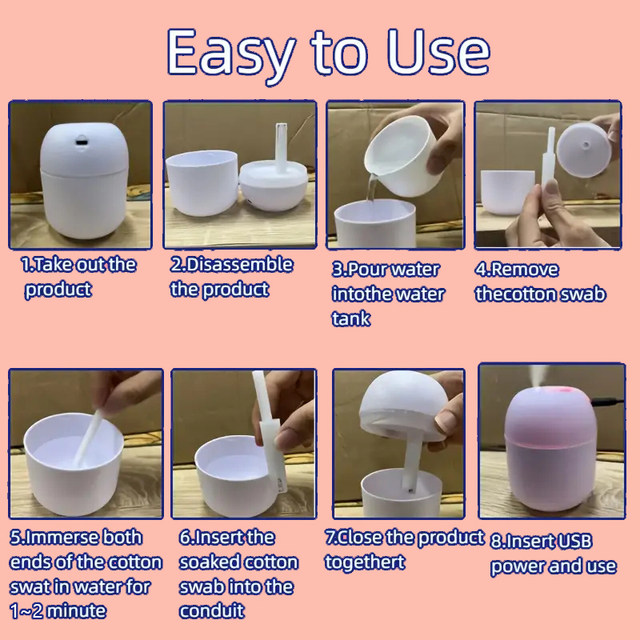 Easy to Use

1.Take out the product

2.Disassemble the product

3.Pour water intothe water tank

4.Remove thecotton swab

5.Immerse both ends of the cotton swat in water for 1~2 minute

6.Insert the soaked cotton swab into the conduit

7.Close the product togethert

8.Insert USB power and use