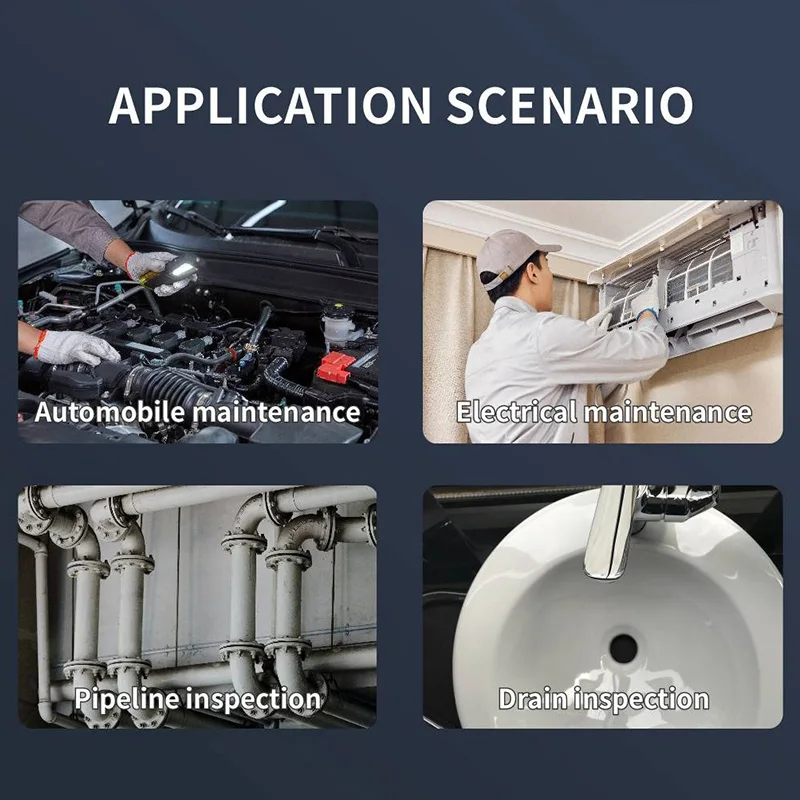 APPLICATION SCENARIO

Automobile maintenance

Electrical maintenance

Pipeline inspection

Drain inspection