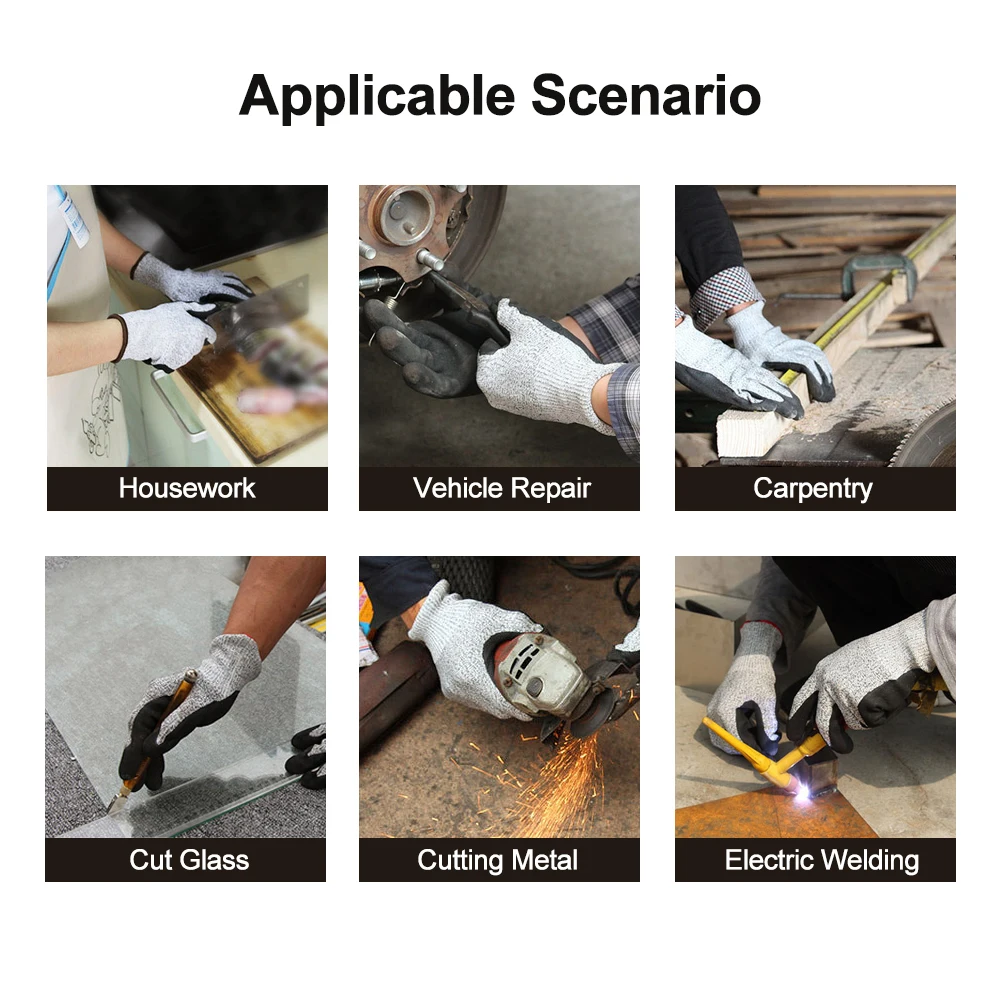 Applicable Scenario

Housework

Vehicle Repair

Carpentry

Cut Glass

Cutting Metal

Electric Welding