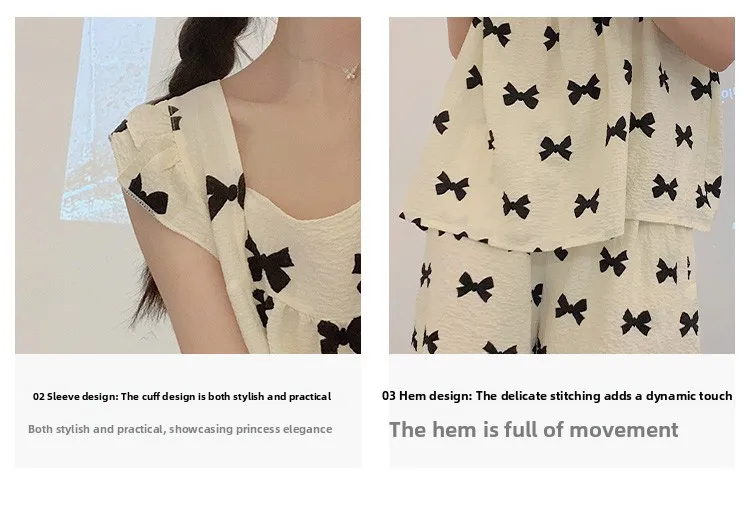 02 Sleeve design: The cuff design is both stylish and practical

Both stylish and practical, showcasing princess elegance

03 Hem design: The delicate stitching adds a dynamic touch

The hem is full of movement