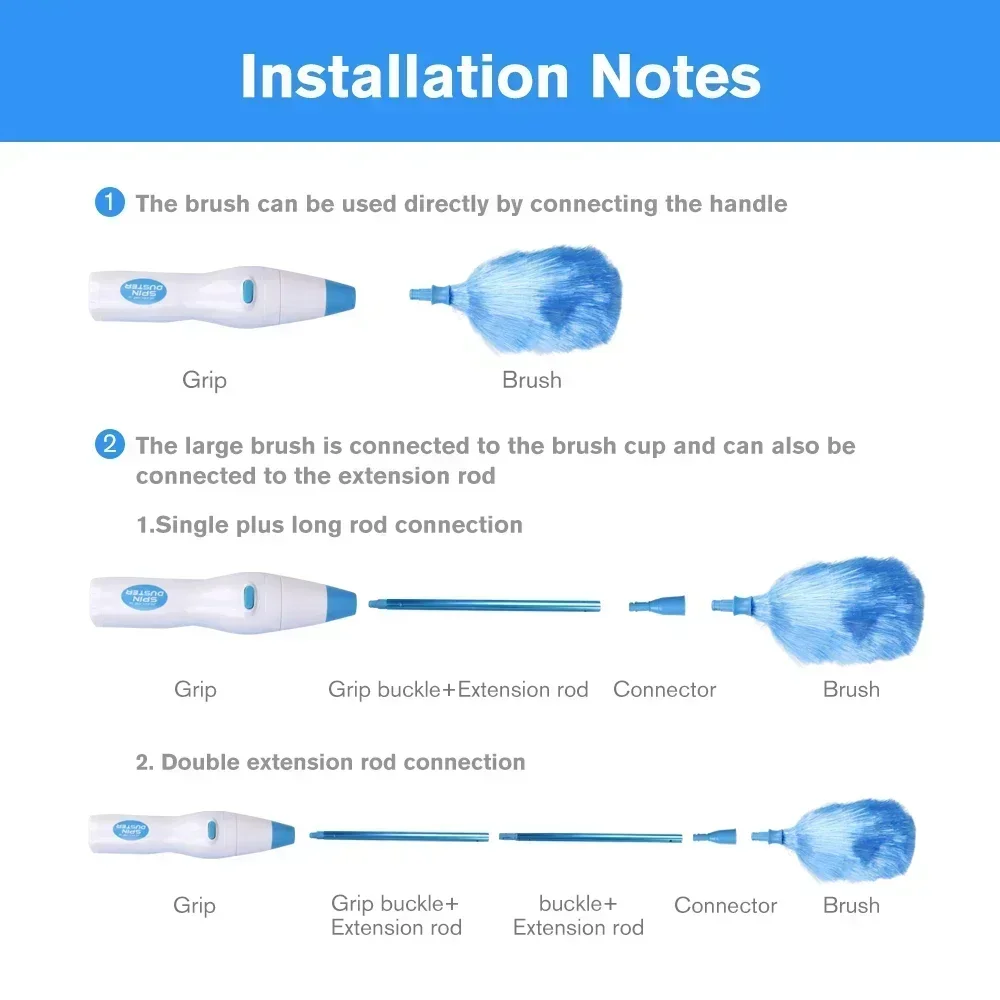 Installation Notes

1 The brush can be used directly by connecting the handle

SPIN DUSTER

Grip

Brush

2 The large brush is connected to the brush cup and can also be connected to the extension rod

1.Single plus long rod connection

SPIN DUSTER

Grip

Grip buckle+Extension rod

Connector

Brush

2. Double extension rod connection

SPIN DUSTER

Grip

Grip buckle+ Extension rod

buckle+ Extension rod

Connector

Brush