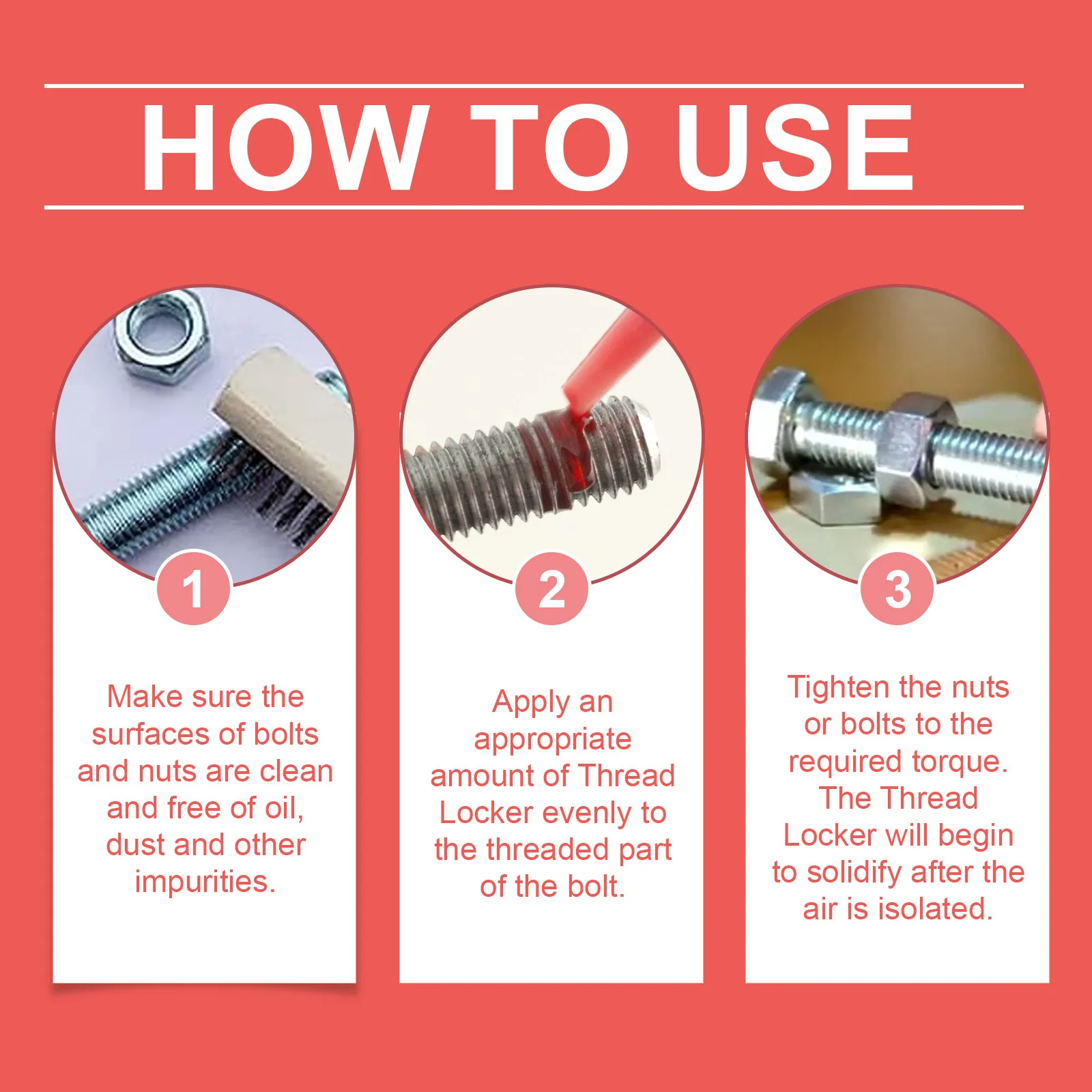 HOW TO USE

1

Make sure the surfaces of bolts and nuts are clean and free of oil, dust and other impurities.

2

Apply an appropriate amount of Thread Locker evenly to the threaded part of the bolt.

3

Tighten the nuts or bolts to the required torque. The Thread Locker will begin to solidify after the air is isolated.