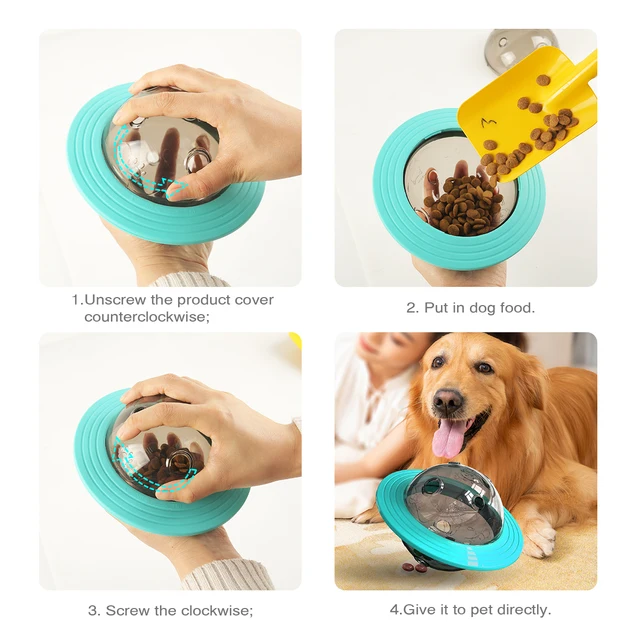 1.Unscrew the product cover counterclockwise;

2. Put in dog food.

3. Screw the clockwise;

4.Give it to pet directly.