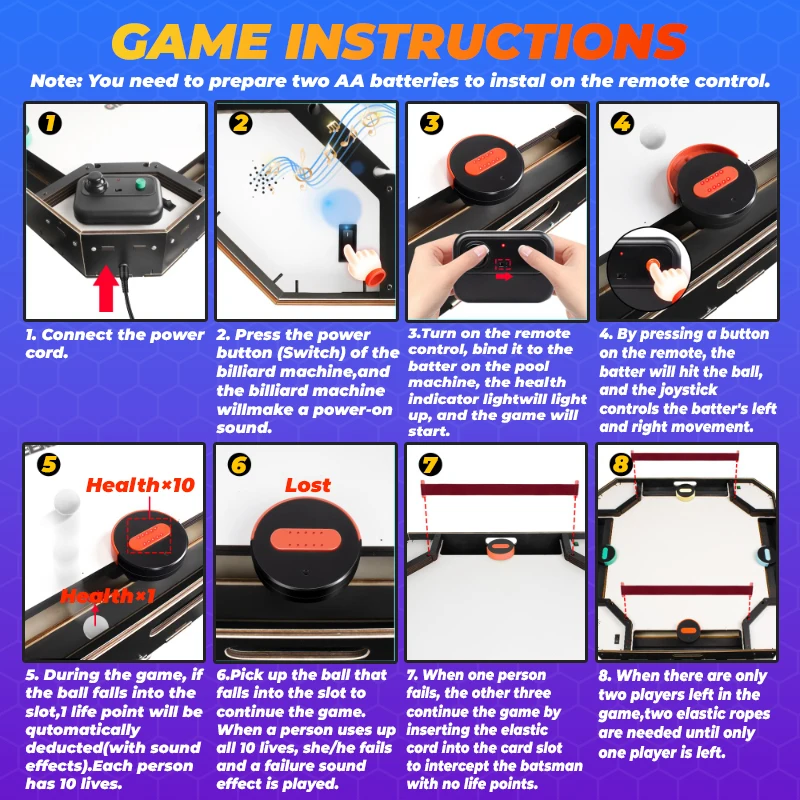 GAME INSTRUCTIONS

Note: You need to prepare two AA batteries to instal on the remote control.

1

1. Connect the power cord.

2

2. Press the power button (Switch) of the billiard machine,and the billiard machine willmake a power-on sound.

3

3.Turn on the remote control, bind it to the batter on the pool machine, the health indicator lightwill light up, and the game will start.

4

4. By pressing a button on the remote, the batter will hit the ball, and the joystick controls the batter's left and right movement.

5

Health×10

Health×1

5. During the game, if the ball falls into the slot,1 life point will be qutomatically deducted(with sound effects).Each person has 10 lives.

6

Lost

6.Pick up the ball that falls into the slot to continue the game. When a person uses up all 10 lives, she/he fails and a failure sound effect is played.

7

7. When one person fails, the other three continue the game by inserting the elastic cord into the card slot to intercept the batsman with no life points.

8

8. When there are only two players left in the game,two elastic ropes are needed until only one player is left.