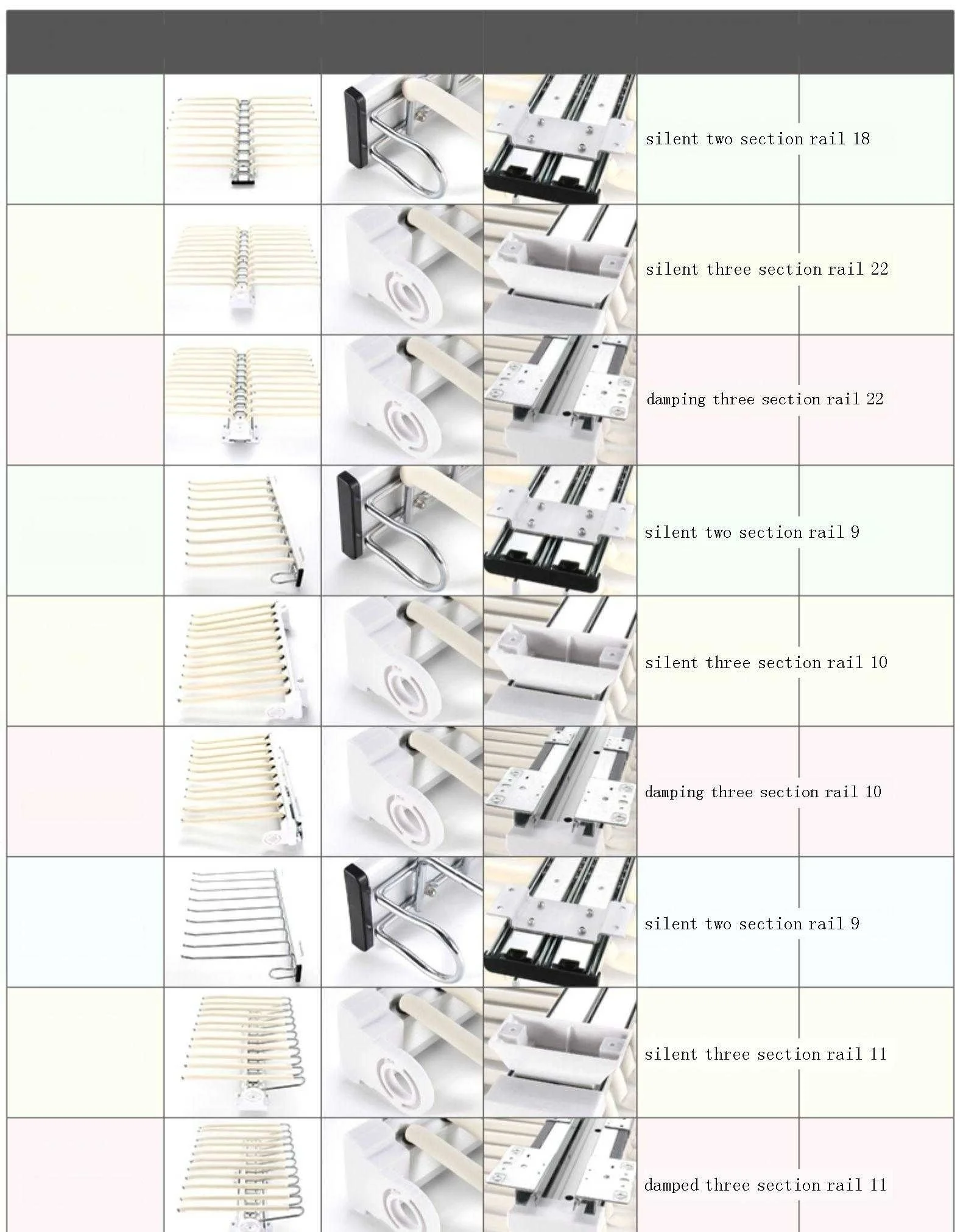 silent two section rail 18

silent three section rail 22

damping three section rail 22

silent two section rail 9

silent three section rail 10

damping three section rail 10

silent two section rail 9

silent three section rail 11

damped three section rail 11