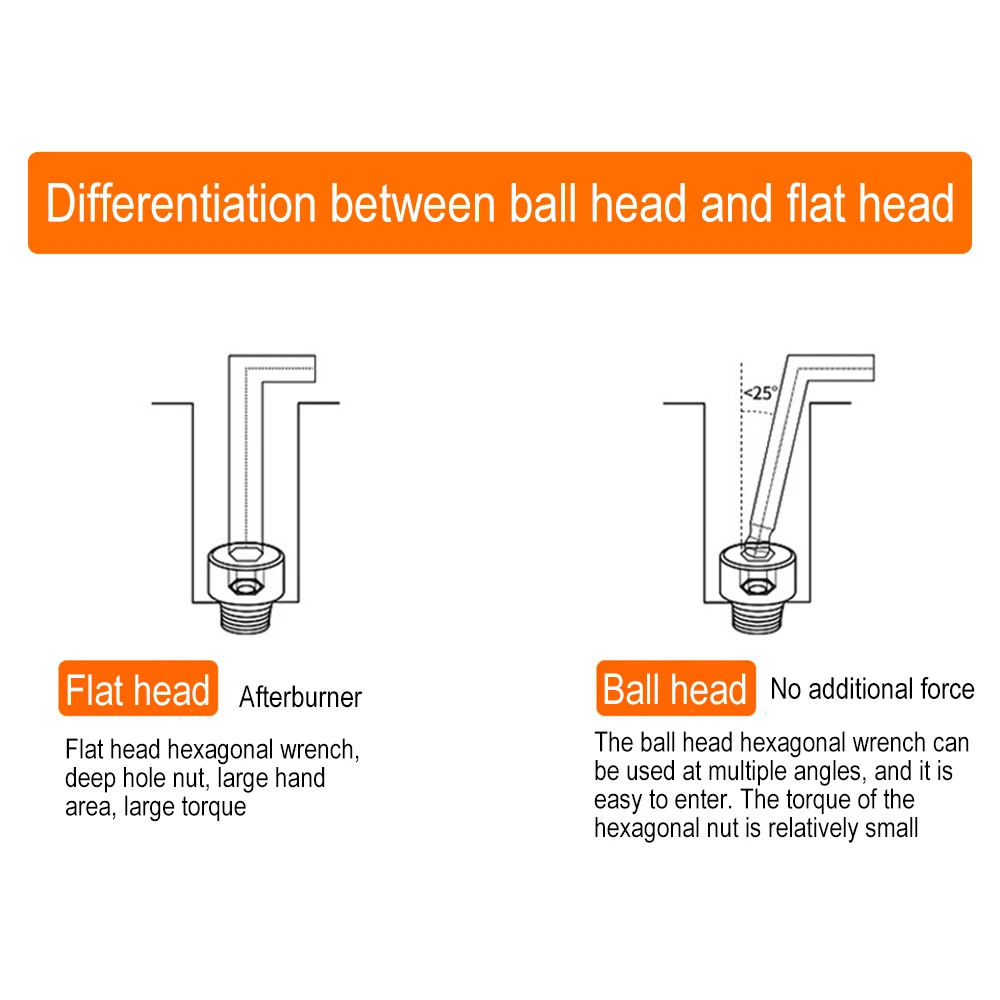 Differentiation between ball head and flat head

<25°

Flat head Afterburner

Flat head hexagonal wrench, deep hole nut, large hand area, large torque

Ball head No additional force

The ball head hexagonal wrench can be used at multiple angles, and it is easy to enter. The torque of the hexagonal nut is relatively small