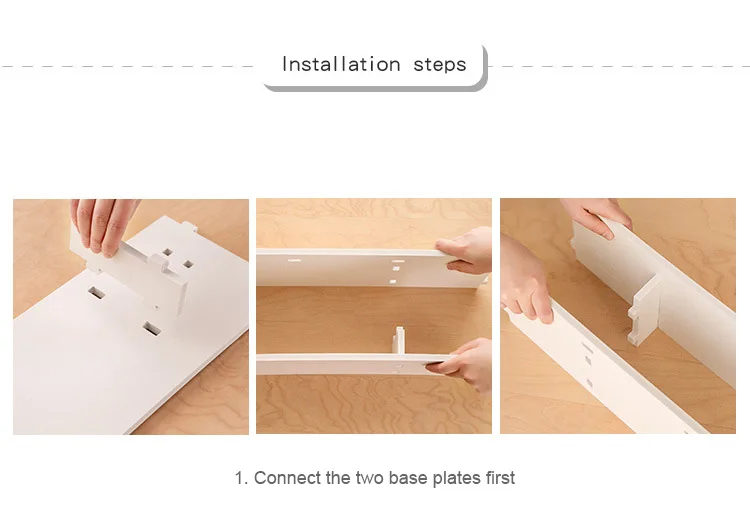 Installation steps

1. Connect the two base plates first