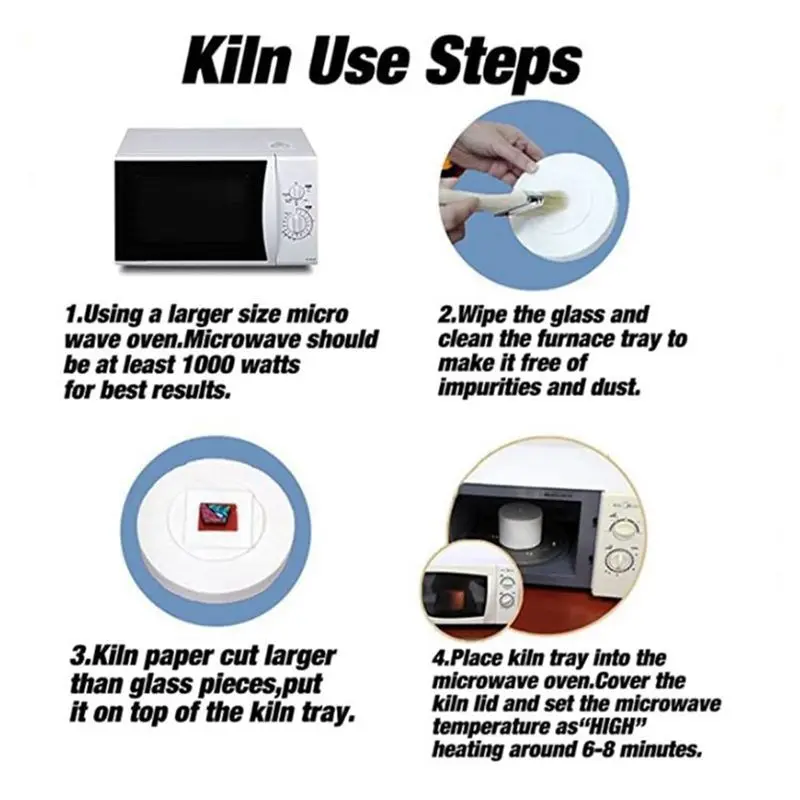 Kiln Use Steps

1.Using a larger size micro wave oven.Microwave should be at least 1000 watts for best results.

2.Wipe the glass and clean the furnace tray to make it free of impurities and dust.

3.Kiln paper cut larger than glass pieces,put it on top of the kiln tray.

4.Place kiln tray into the microwave oven.Cover the kiln lid and set the microwave temperature as"HIGH" heating around 6-8 minutes.