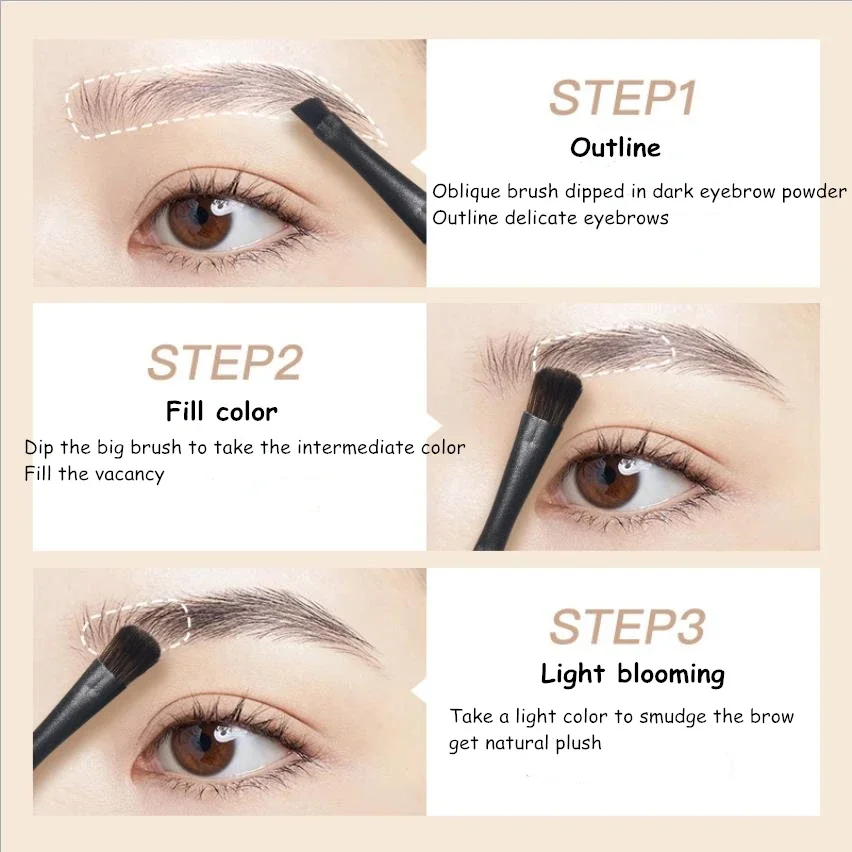 STEP1
Outline
Oblique brush dipped in dark eyebrow powder
Outline delicate eyebrows

STEP2
Fill color
Dip the big brush to take the intermediate color
Fill the vacancy

STEP3
Light blooming
Take a light color to smudge the brow
get natural plush