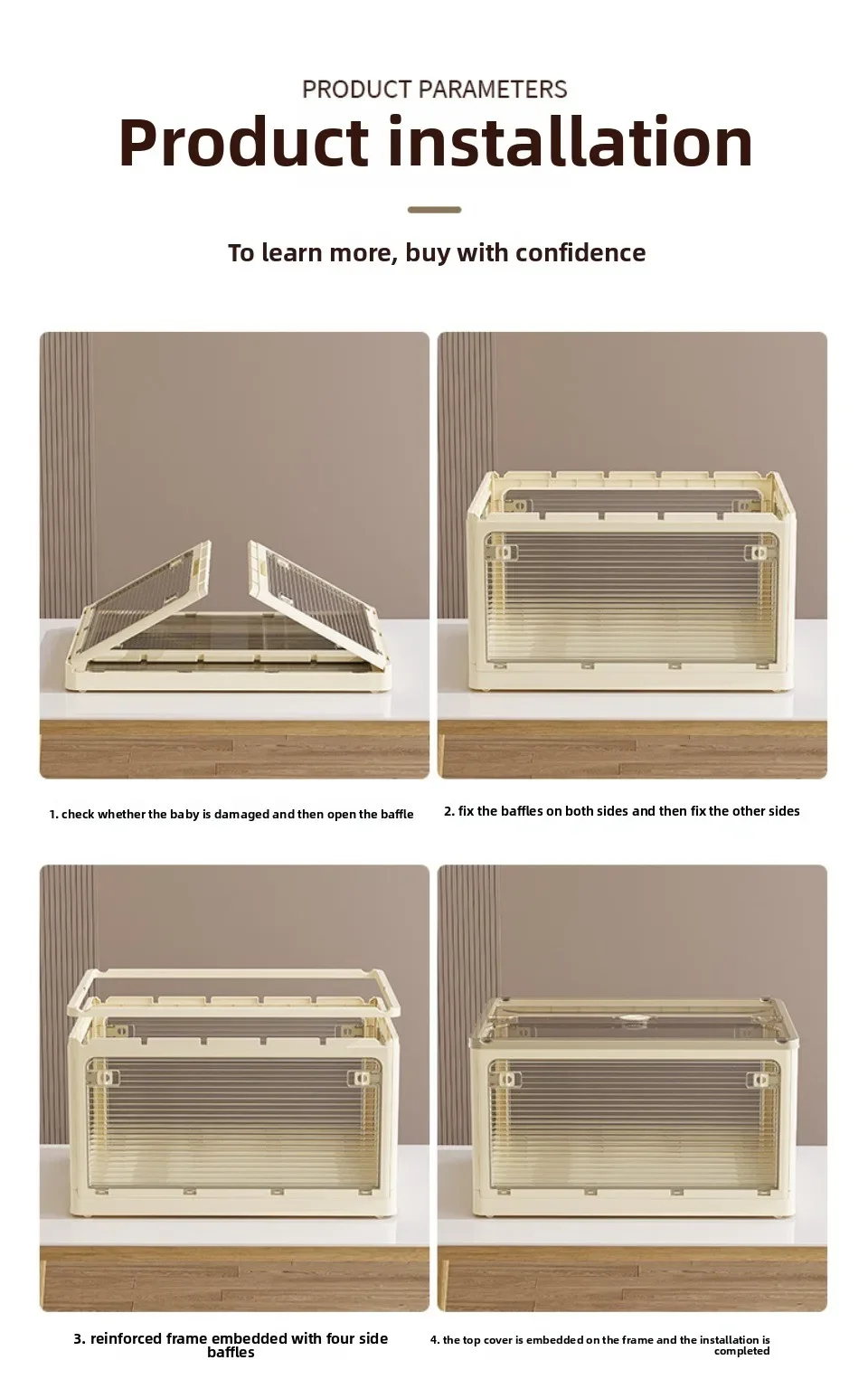 PRODUCT PARAMETERS

Product installation

To learn more, buy with confidence

1. check whether the baby is damaged and then open the baffle

2. fix the baffles on both sides and then fix the other sides

3. reinforced frame embedded with four side baffles

4. the top cover is embedded on the frame and the installation is completed