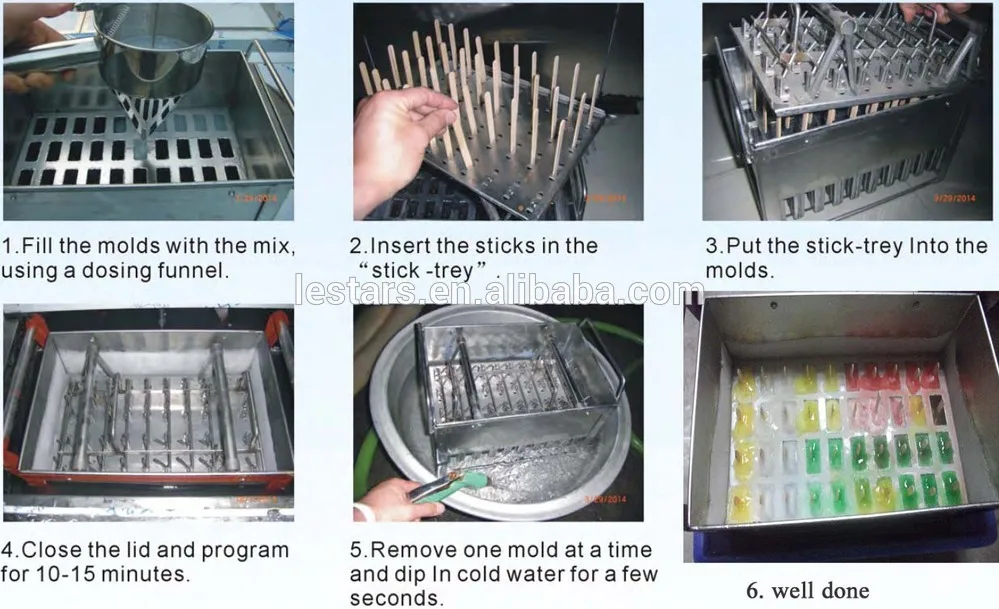 3/29/2014

3/29/2014

3/29/2014

1.Fill the molds with the mix, using a dosing funnel.

2.Insert the sticks in the “stick -trey”.

3.Put the stick-trey Into the molds.

lestars.en.alibaba.com

3/29/2014

4.Close the lid and program for 10-15 minutes.

5.Remove one mold at a time and dip In cold water for a few seconds.

6. well done