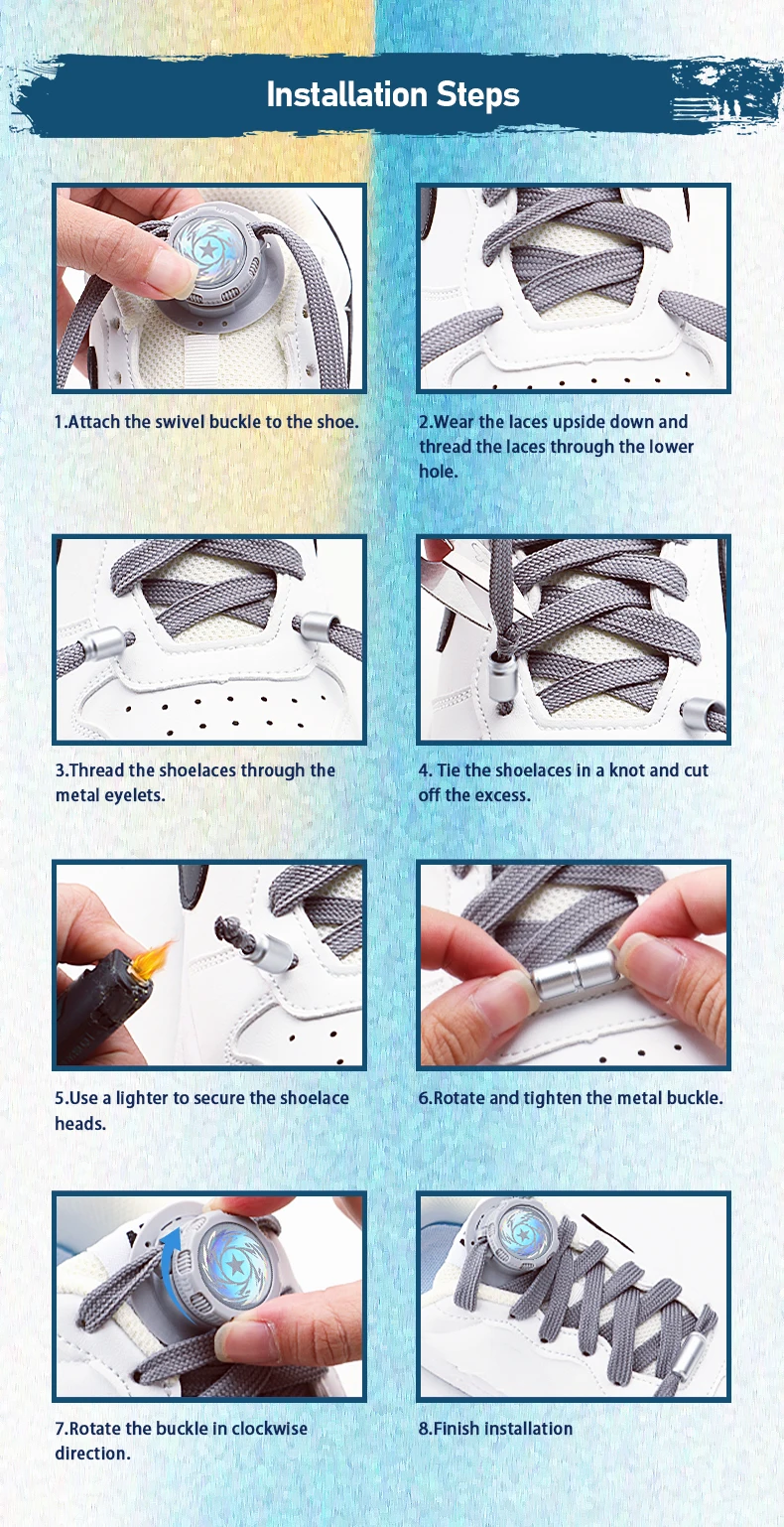 Installation Steps

1.Attach the swivel buckle to the shoe.

2.Wear the laces upside down and thread the laces through the lower hole.

3.Thread the shoelaces through the metal eyelets.

4. Tie the shoelaces in a knot and cut off the excess.

5.Use a lighter to secure the shoelace heads.

6.Rotate and tighten the metal buckle.

7.Rotate the buckle in clockwise direction.

8.Finish installation