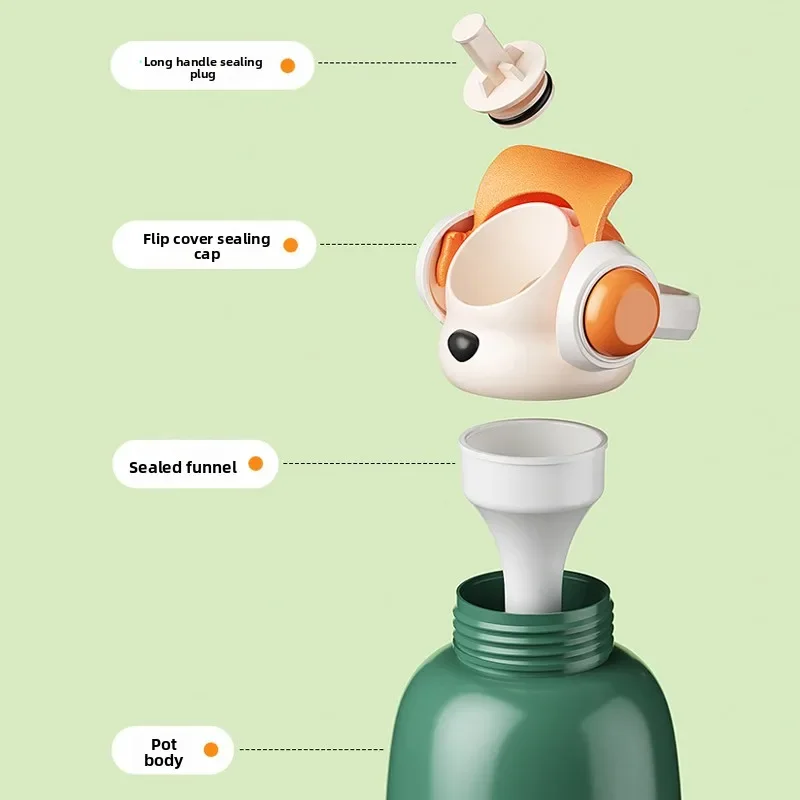 Long handle sealing plug

Flip cover sealing cap

Sealed funnel

Pot body