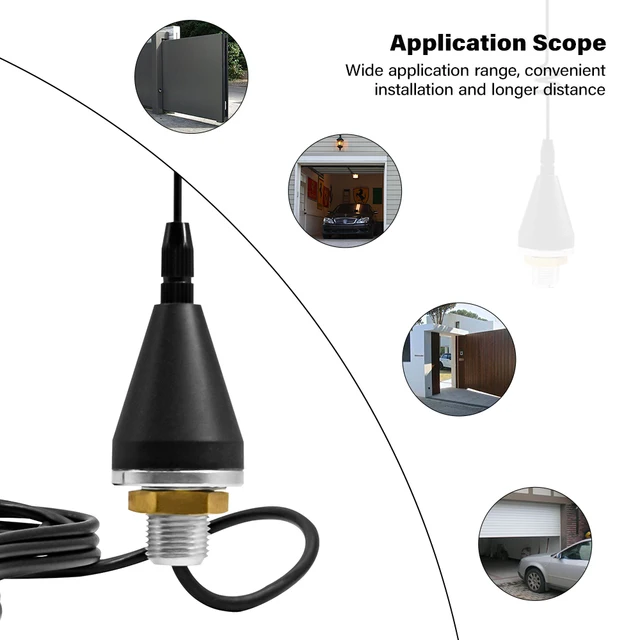 Application Scope

Wide application range, convenient installation and longer distance