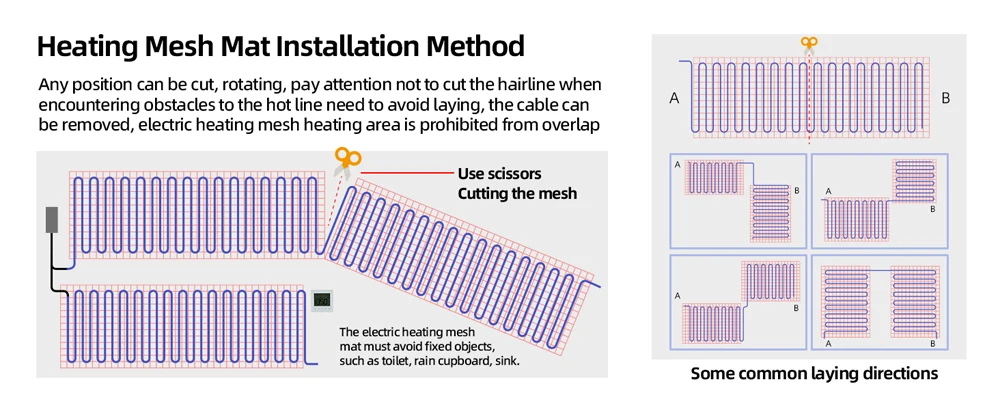 Heating Mesh Mat Installation Method

Any position can be cut, rotating, pay attention not to cut the hairline when encountering obstacles to the hot line need to avoid laying, the cable can be removed, electric heating mesh heating area is prohibited from overlap

Use scissors
Cutting the mesh

The electric heating mesh mat must avoid fixed objects, such as toilet, rain cupboard, sink.

A

B

A

B

A

B

A

B

A

B

Some common laying directions