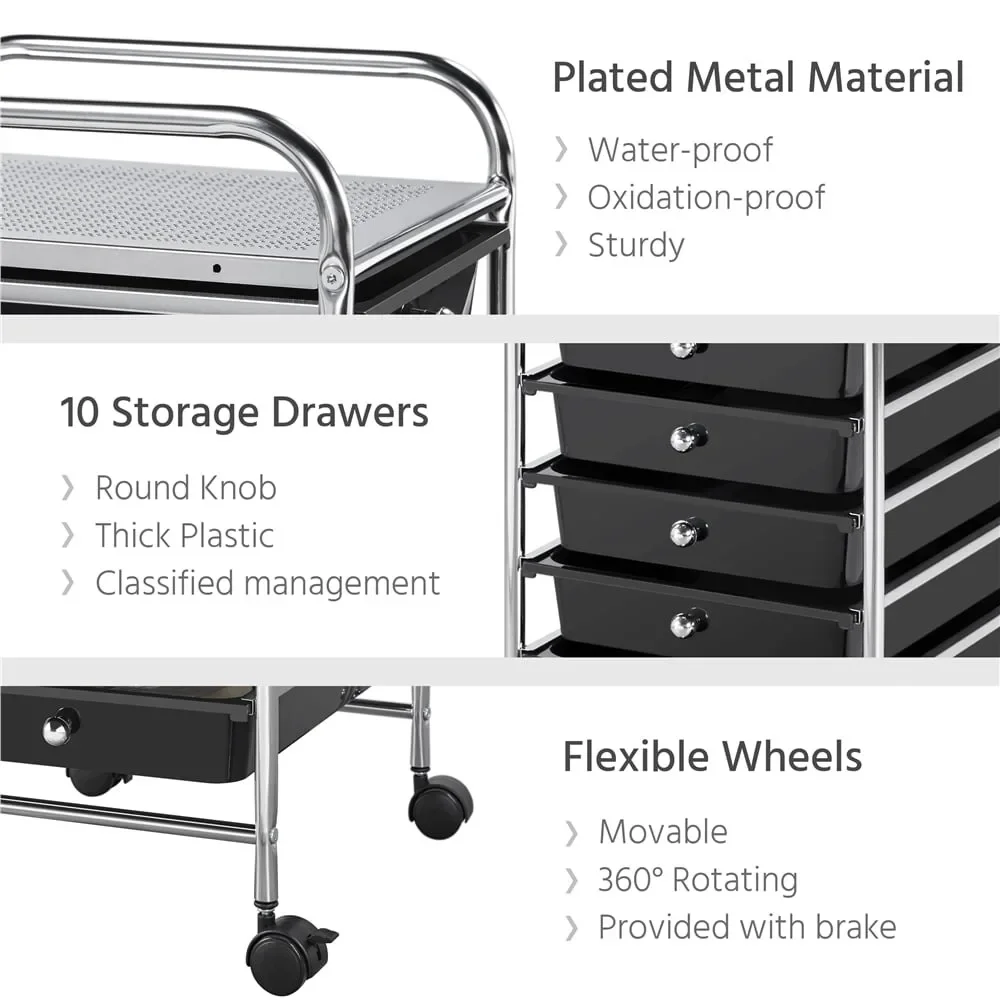 Plated Metal Material

› Water-proof
› Oxidation-proof
› Sturdy

10 Storage Drawers

› Round Knob
› Thick Plastic
› Classified management

Flexible Wheels

› Movable
› 360° Rotating
› Provided with brake