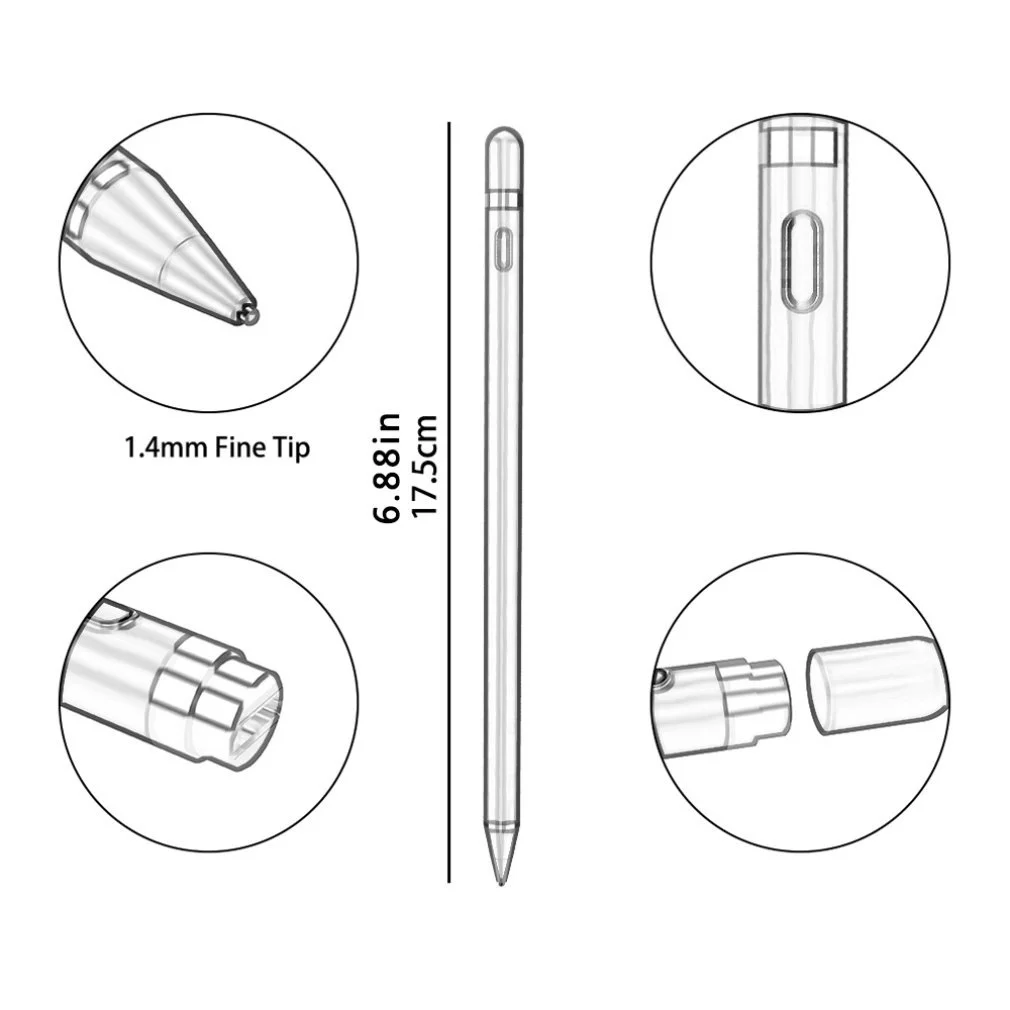 1.4mm Fine Tip

6.88in
17.5cm