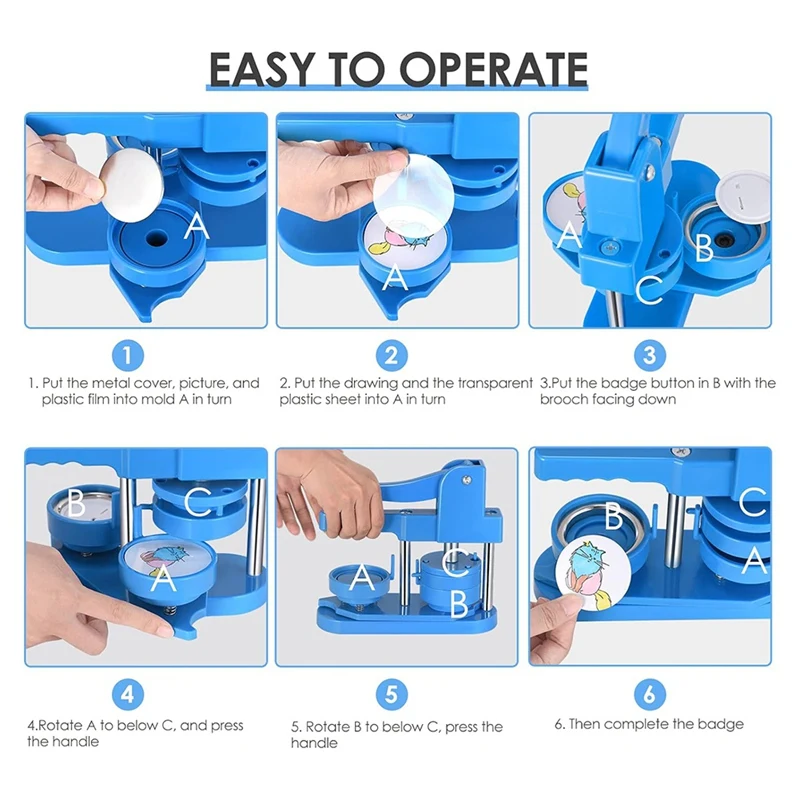 EASY TO OPERATE

A

A

A
B
C

1

1. Put the metal cover, picture, and plastic film into mold A in turn

2

2. Put the drawing and the transparent plastic sheet into A in turn

3

3.Put the badge button in B with the brooch facing down

B
C
A

A
C
B

B
C
A

4

4.Rotate A to below C, and press the handle

5

5. Rotate B to below C, press the handle

6

6. Then complete the badge