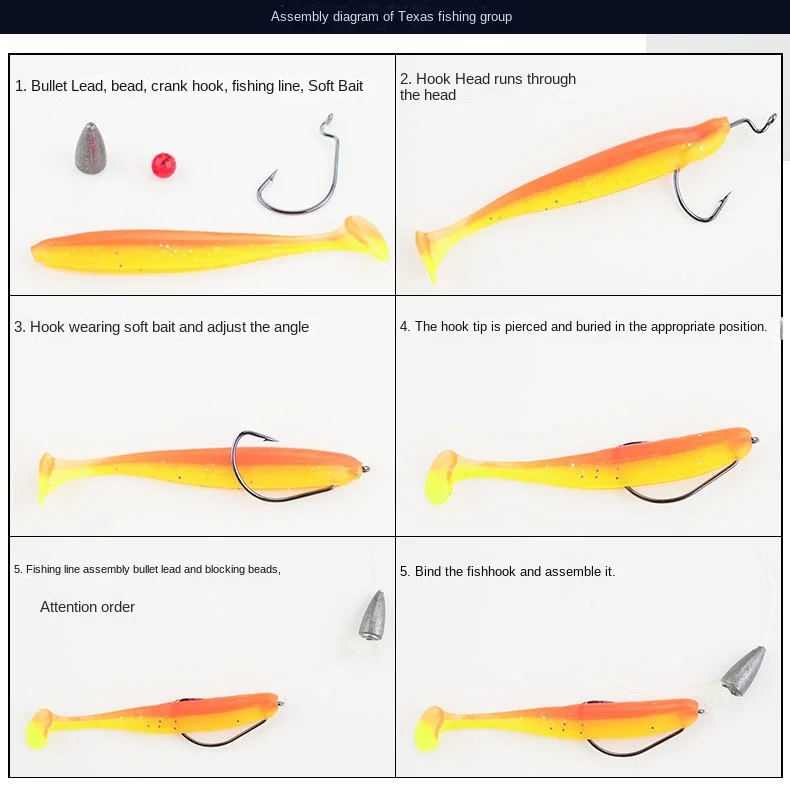 Assembly diagram of Texas fishing group

1. Bullet Lead, bead, crank hook, fishing line, Soft Bait

2. Hook Head runs through the head

3. Hook wearing soft bait and adjust the angle

4. The hook tip is pierced and buried in the appropriate position.

5. Fishing line assembly bullet lead and blocking beads,

Attention order

5. Bind the fishhook and assemble it.