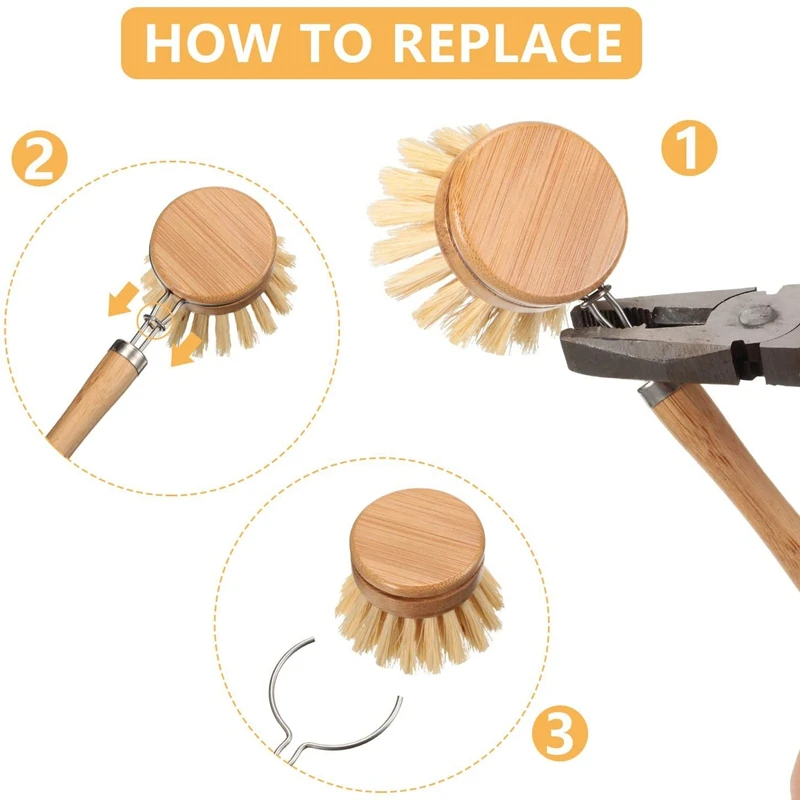 HOW TO REPLACE

2

1

3