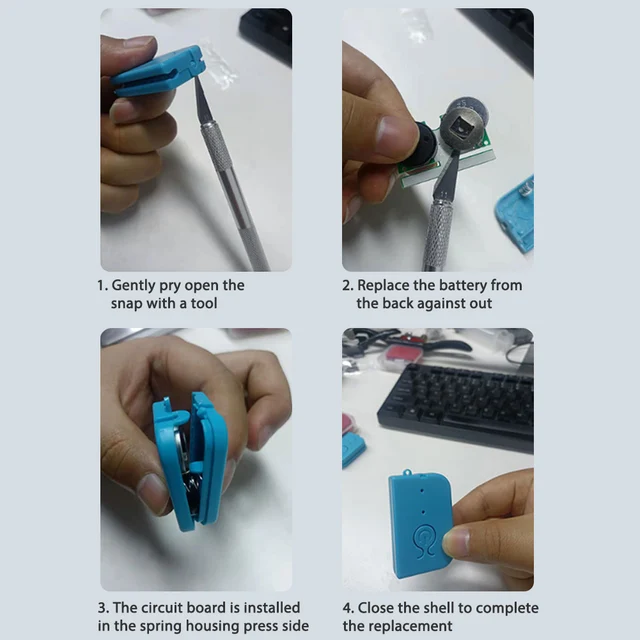 1. Gently pry open the snap with a tool

2. Replace the battery from the back against out

3. The circuit board is installed in the spring housing press side

4. Close the shell to complete the replacement