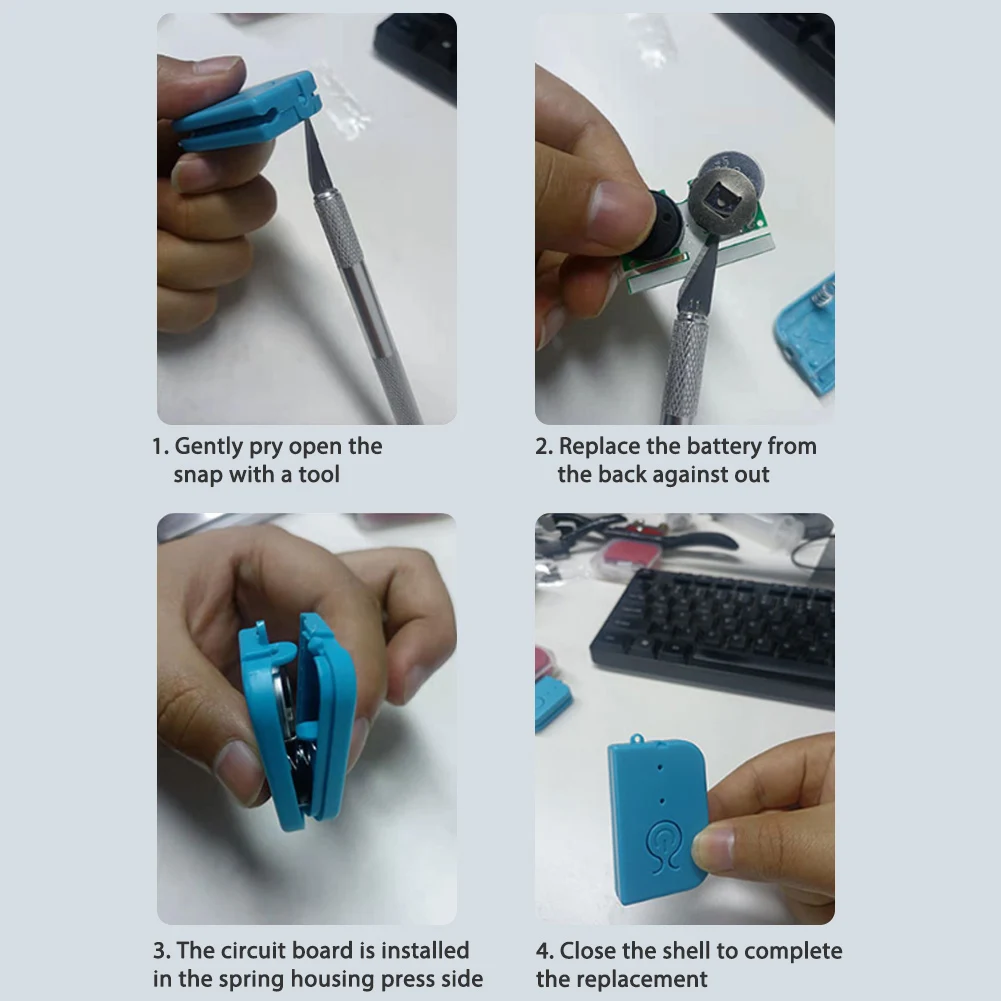 1. Gently pry open the snap with a tool

2. Replace the battery from the back against out

3. The circuit board is installed in the spring housing press side

4. Close the shell to complete the replacement