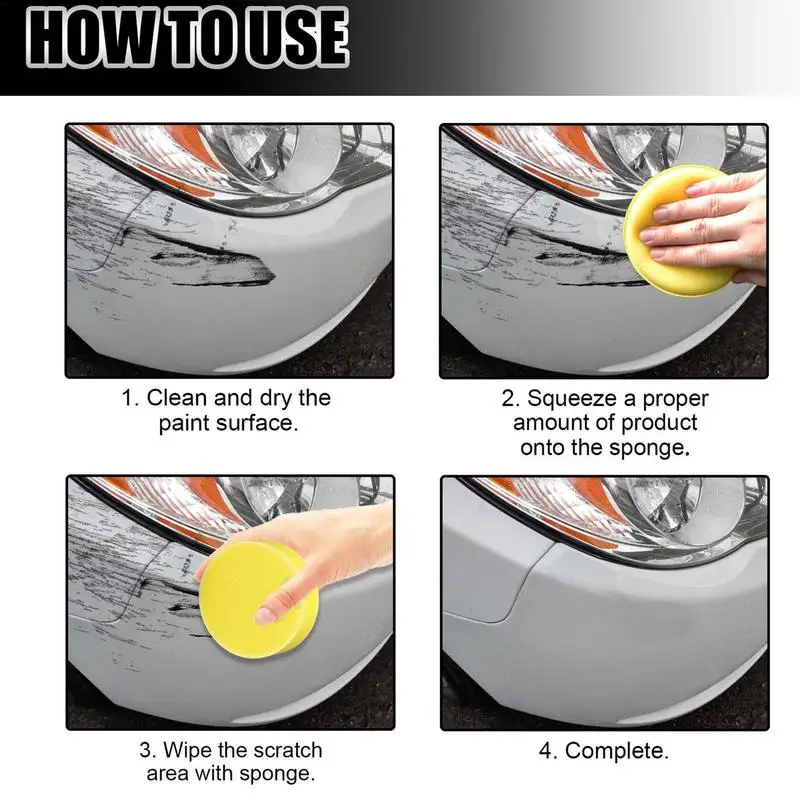 HOW TO USE

1. Clean and dry the paint surface.

2. Squeeze a proper amount of product onto the sponge.

3. Wipe the scratch area with sponge.

4. Complete.