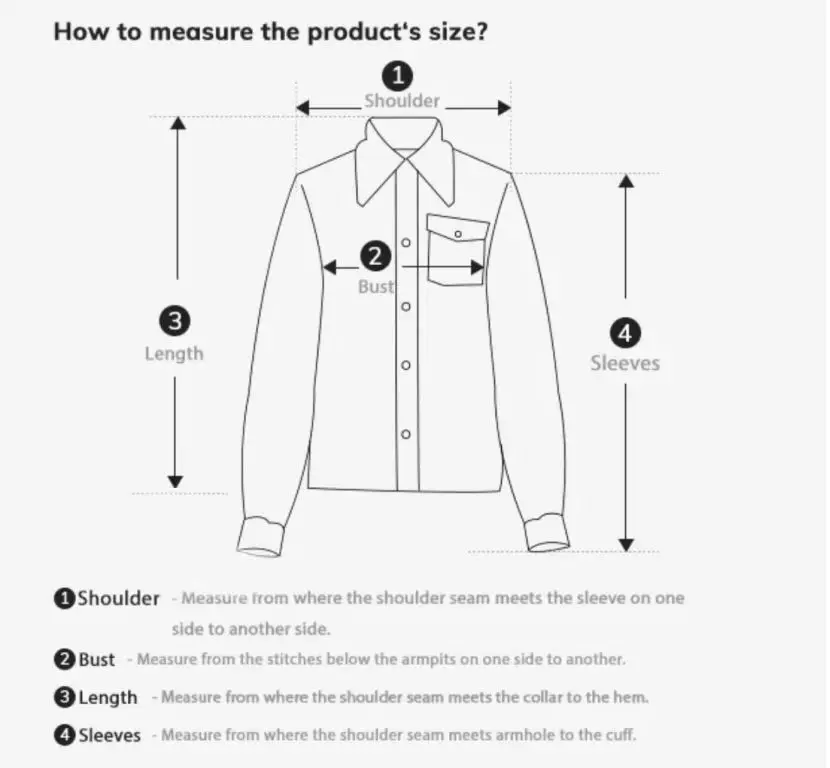 How to measure the product's size?

1
Shoulder

2
Bust

3
Length

4
Sleeves

1 Shoulder - Measure from where the shoulder seam meets the sleeve on one side to another side.

2 Bust - Measure from the stitches below the armpits on one side to another.

3 Length - Measure from where the shoulder seam meets the collar to the hem.

4 Sleeves - Measure from where the shoulder seam meets armhole to the cuff.