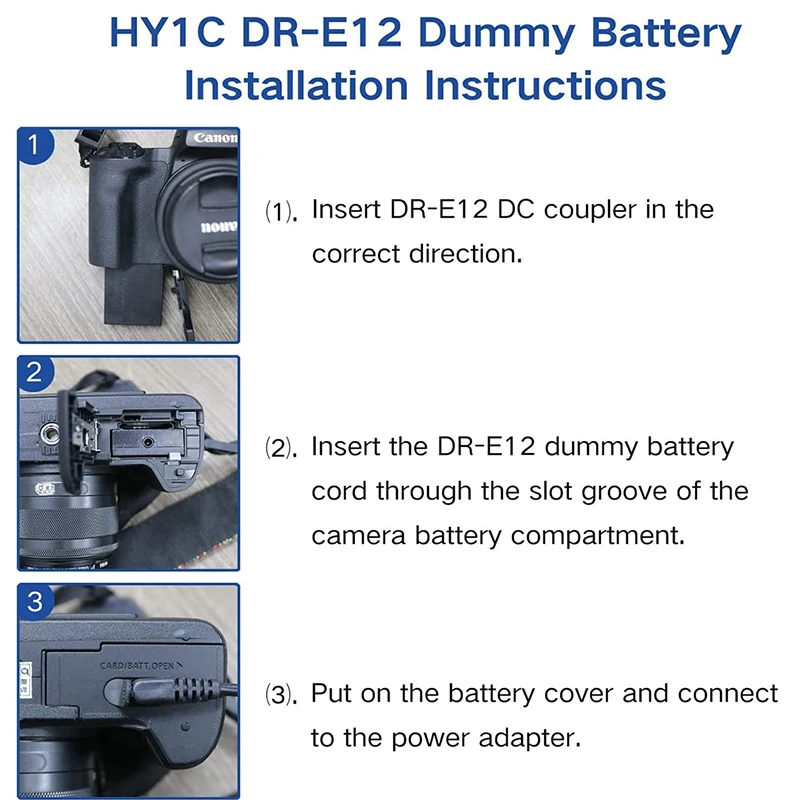 HY1C DR-E12 Dummy Battery Installation Instructions

1

Canon

(1). Insert DR-E12 DC coupler in the correct direction.

2

(2). Insert the DR-E12 dummy battery cord through the slot groove of the camera battery compartment.

3

CARD/BATT.OPEN

(3). Put on the battery cover and connect to the power adapter.