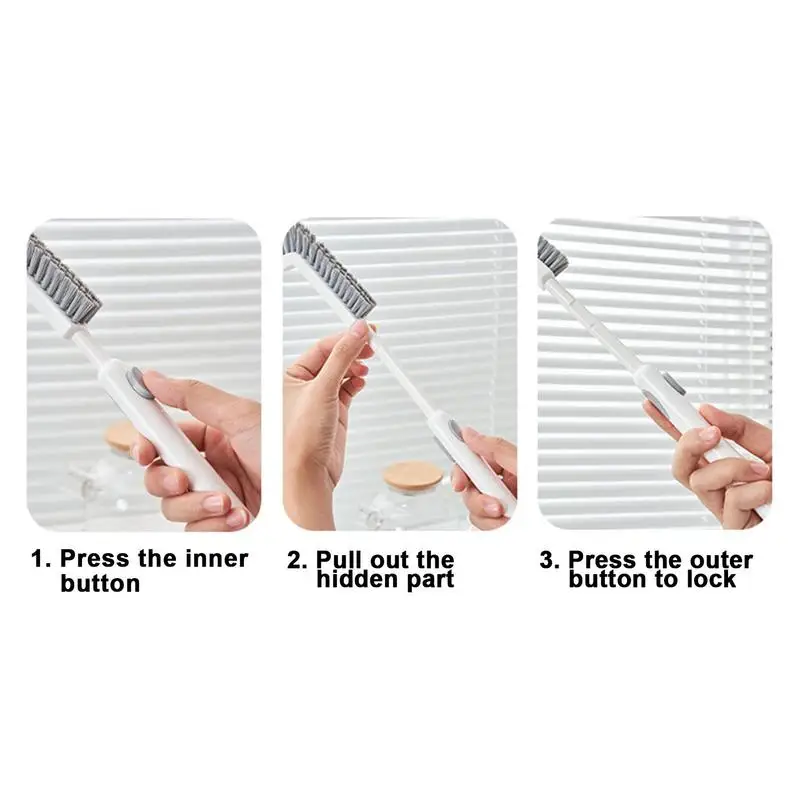 1. Press the inner button

2. Pull out the hidden part

3. Press the outer button to lock