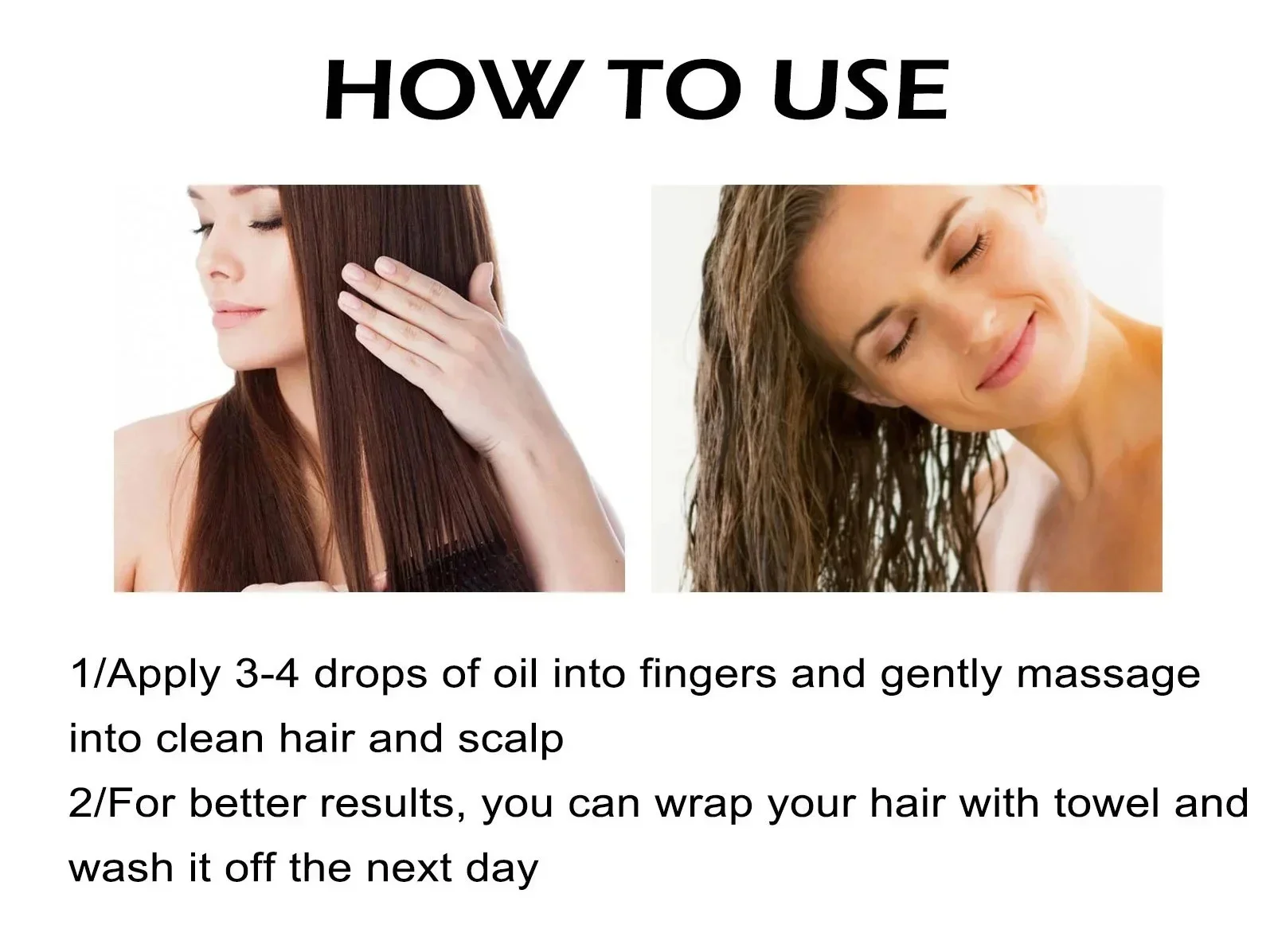 HOW TO USE

1/Apply 3-4 drops of oil into fingers and gently massage into clean hair and scalp
2/For better results, you can wrap your hair with towel and wash it off the next day