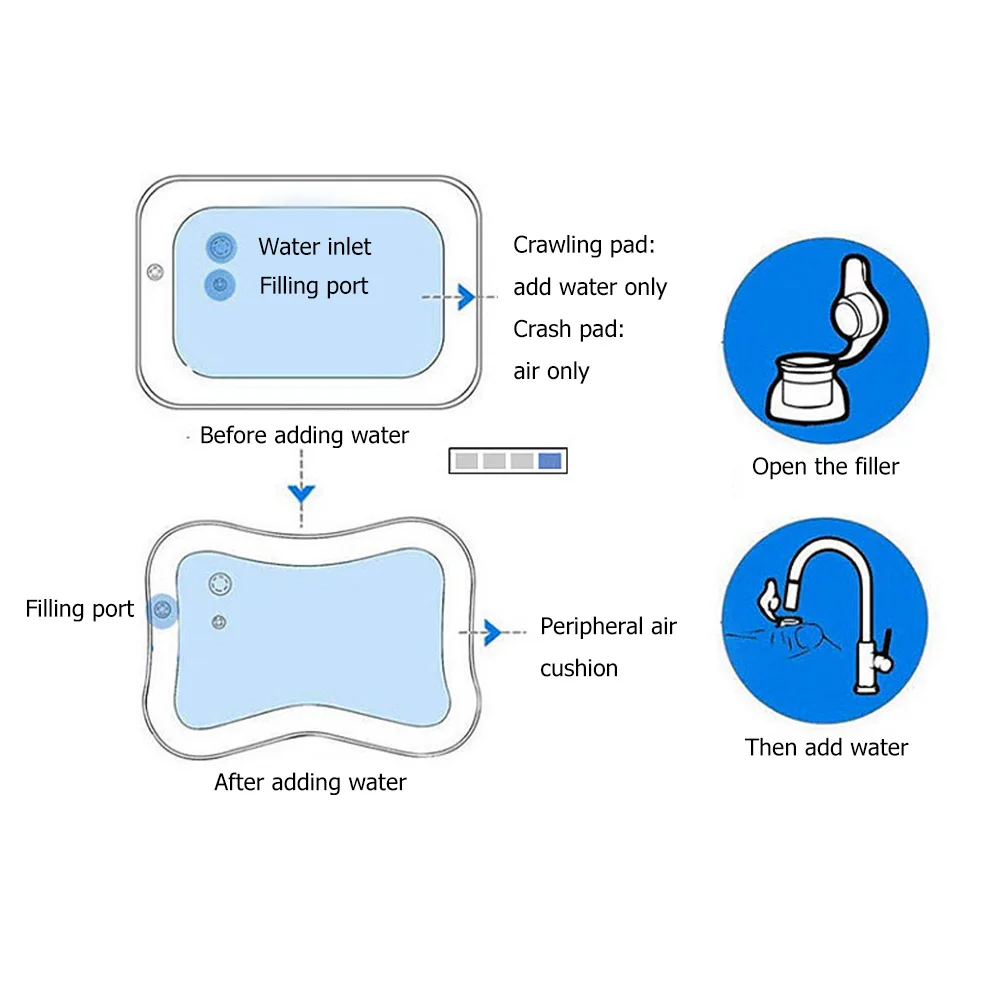 Water inlet
Filling port

Crawling pad:
add water only
Crash pad:
air only

Before adding water

Open the filler

Filling port

Peripheral air cushion

After adding water

Then add water