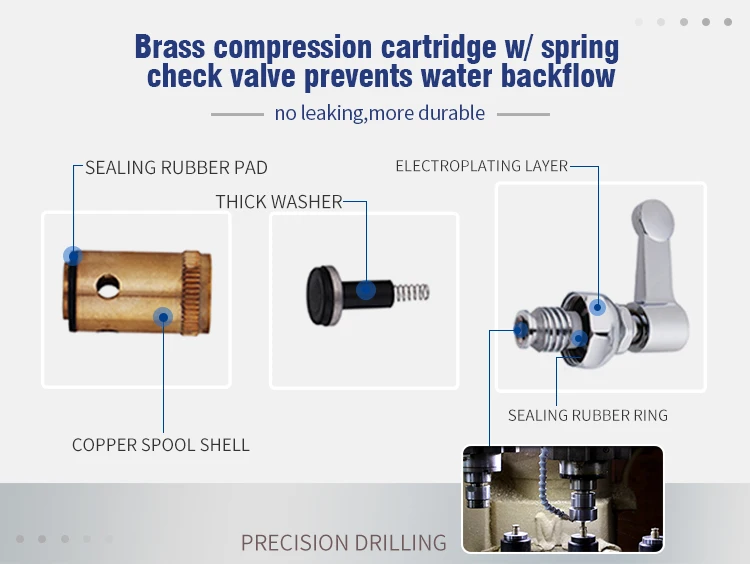 Brass compression cartridge w/ spring check valve prevents water backflow

no leaking,more durable

SEALING RUBBER PAD

THICK WASHER

ELECTROPLATING LAYER

COPPER SPOOL SHELL

SEALING RUBBER RING

PRECISION DRILLING