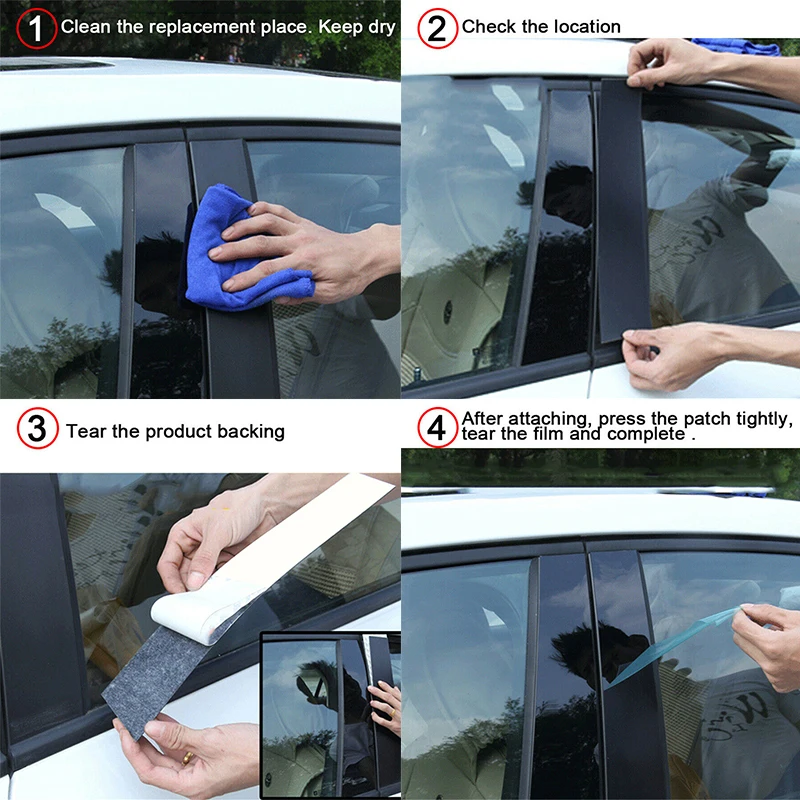 1 Clean the replacement place. Keep dry

2 Check the location

3 Tear the product backing

4 After attaching, press the patch tightly, tear the film and complete .