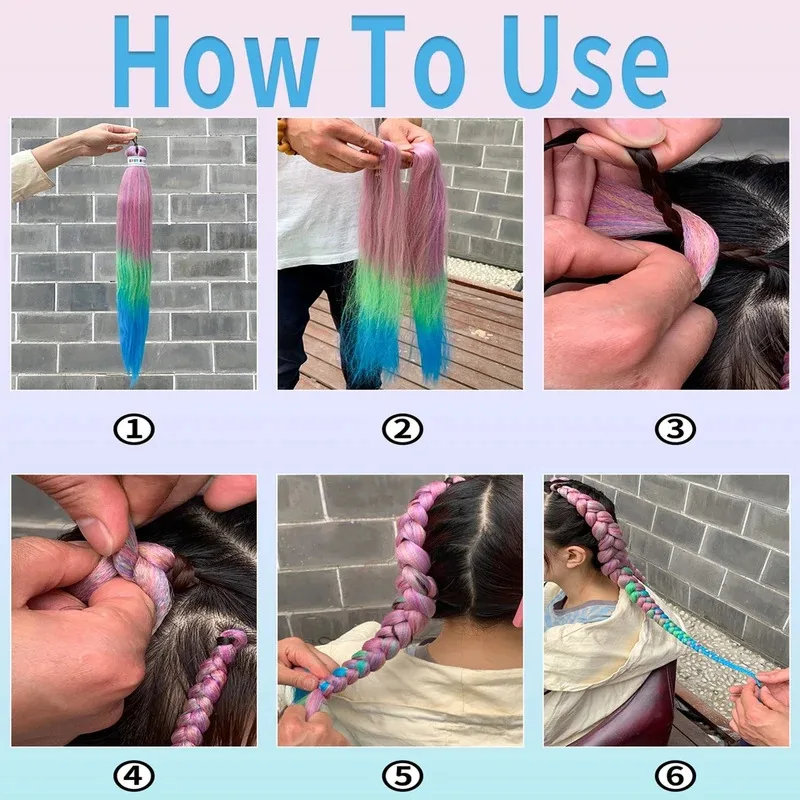 How To Use

①

②

③

④

⑤

⑥