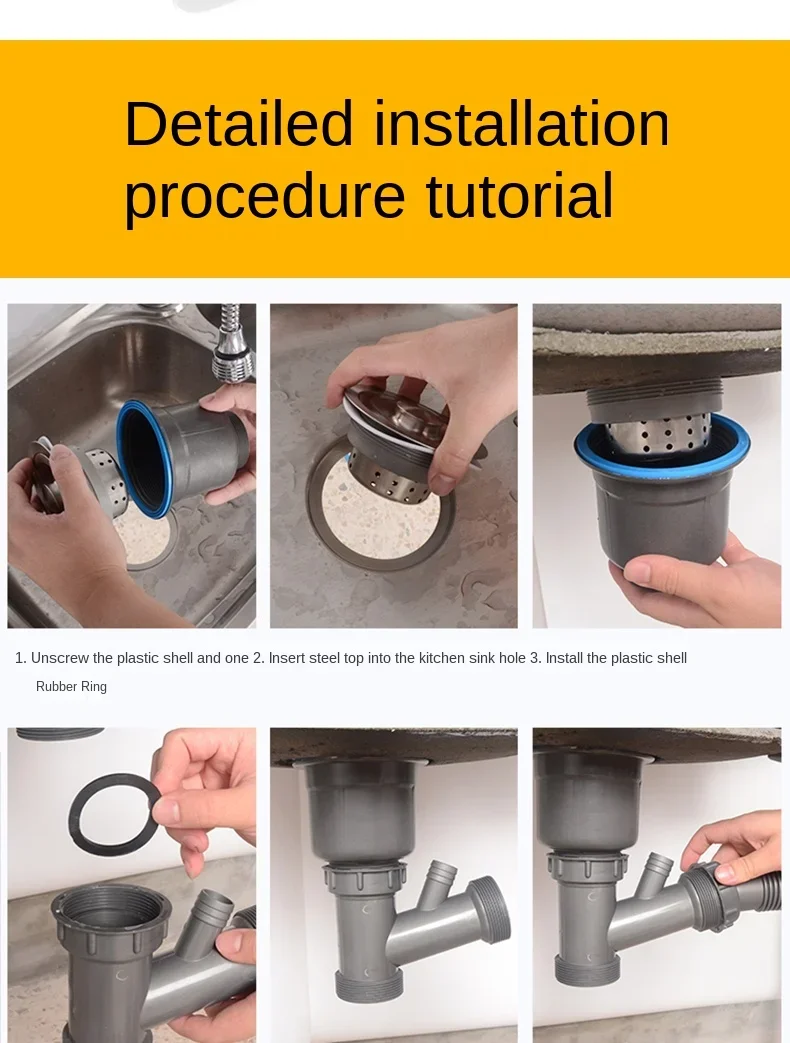 Detailed installation procedure tutorial

1. Unscrew the plastic shell and one 2. Insert steel top into the kitchen sink hole 3. Install the plastic shell

Rubber Ring