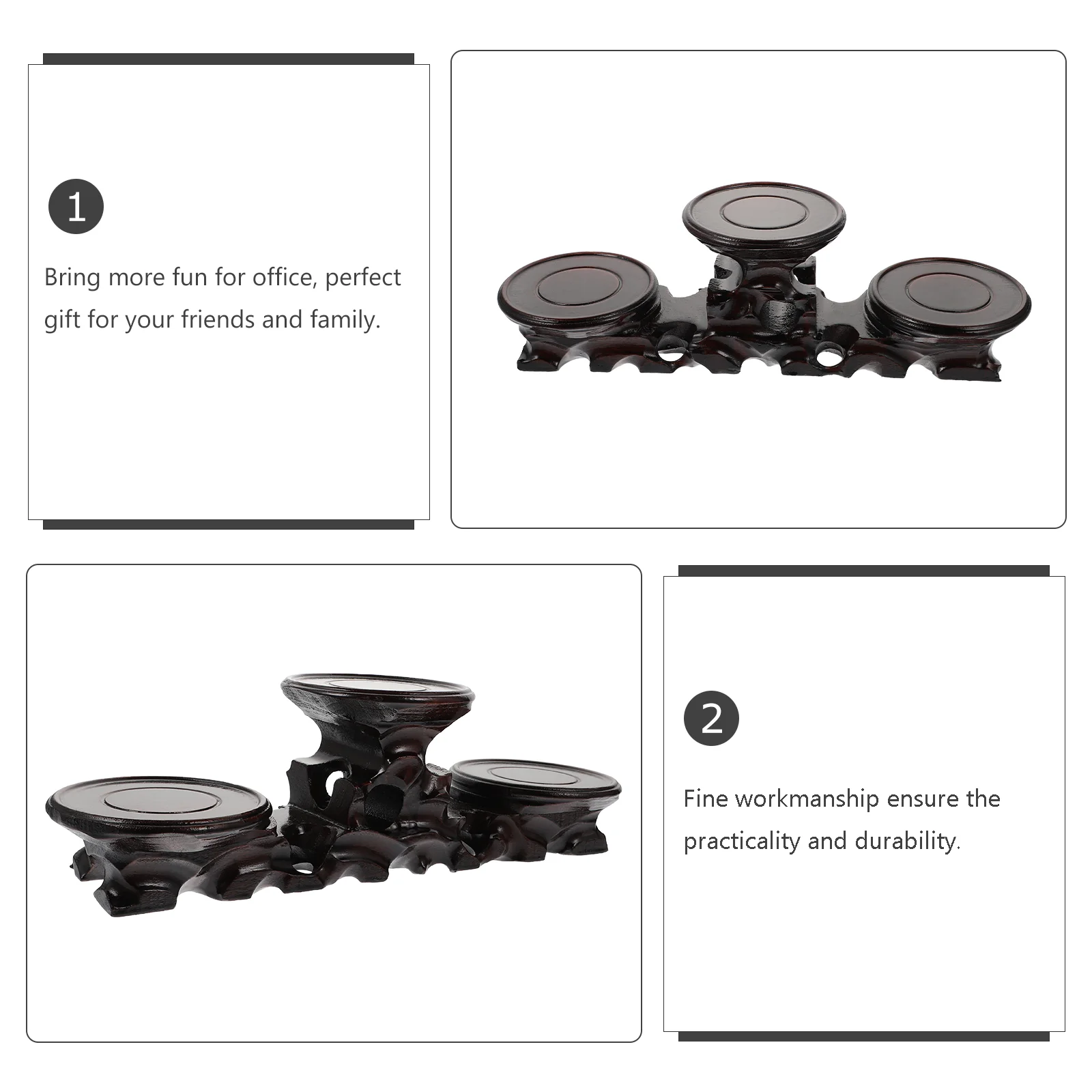 1

Bring more fun for office, perfect gift for your friends and family.

2

Fine workmanship ensure the practicality and durability.