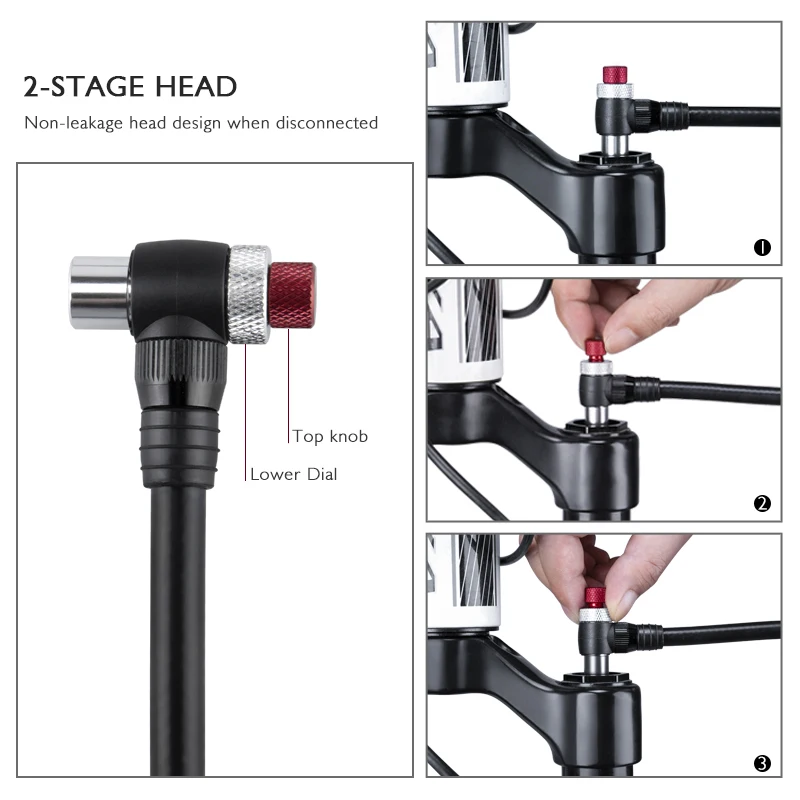 2-STAGE HEAD

Non-leakage head design when disconnected

Top knob

Lower Dial

❶

❷

❸