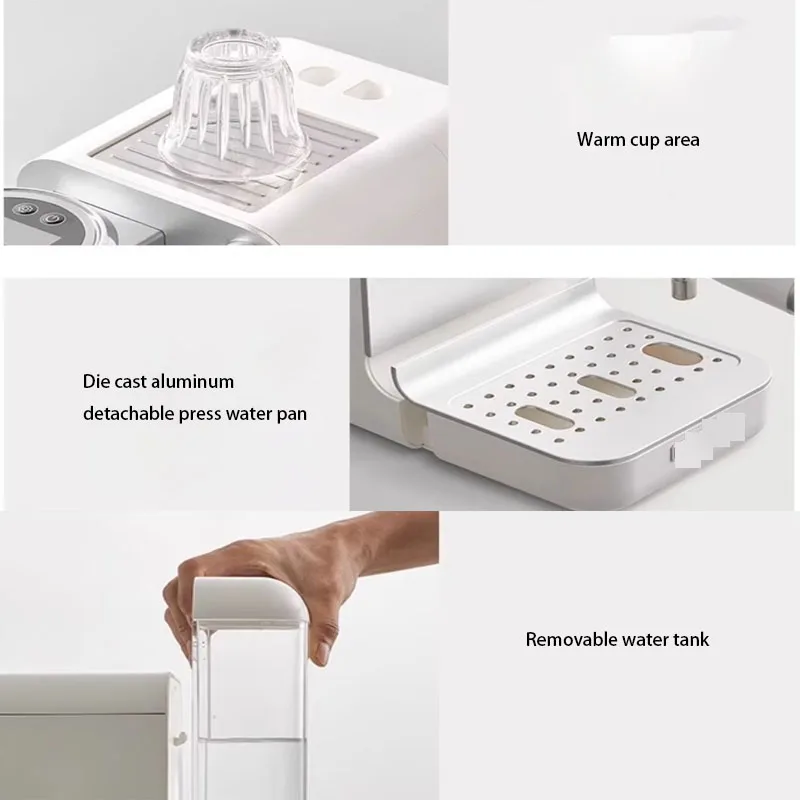 Warm cup area

Die cast aluminum
detachable press water pan

Removable water tank