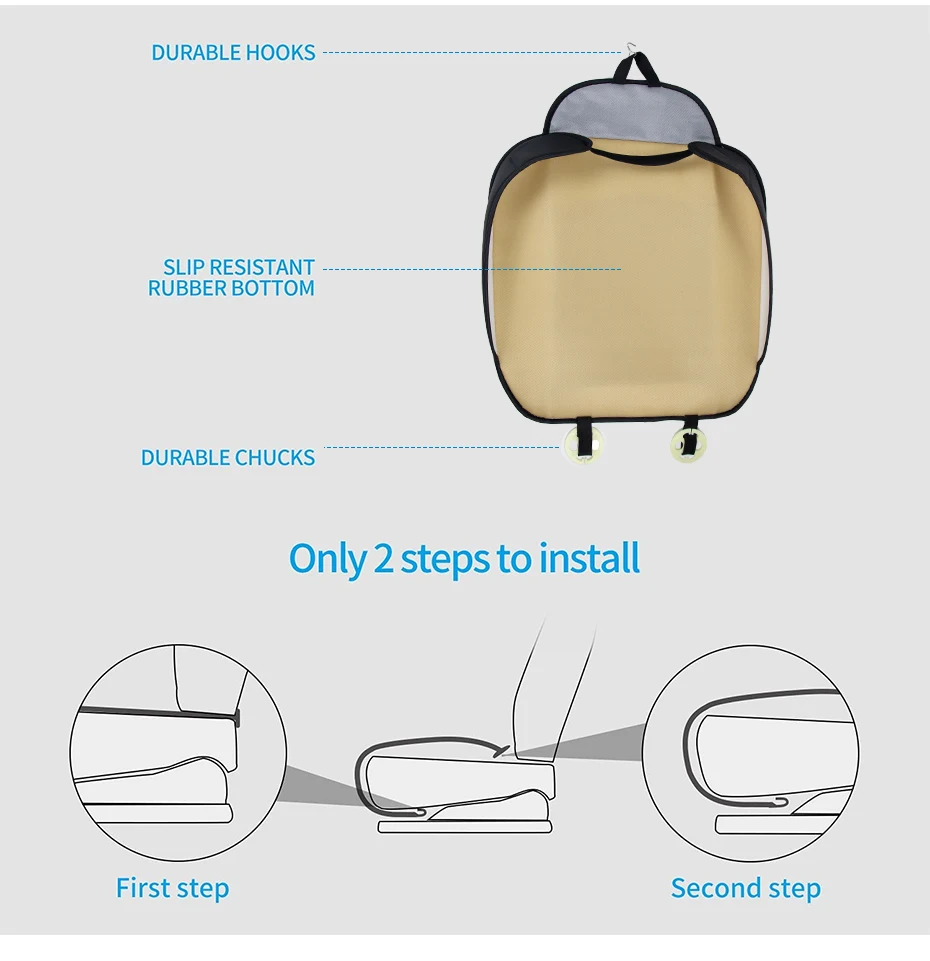 DURABLE HOOKS

SLIP RESISTANT
RUBBER BOTTOM

DURABLE CHUCKS

Only 2 steps to install

First step

Second step