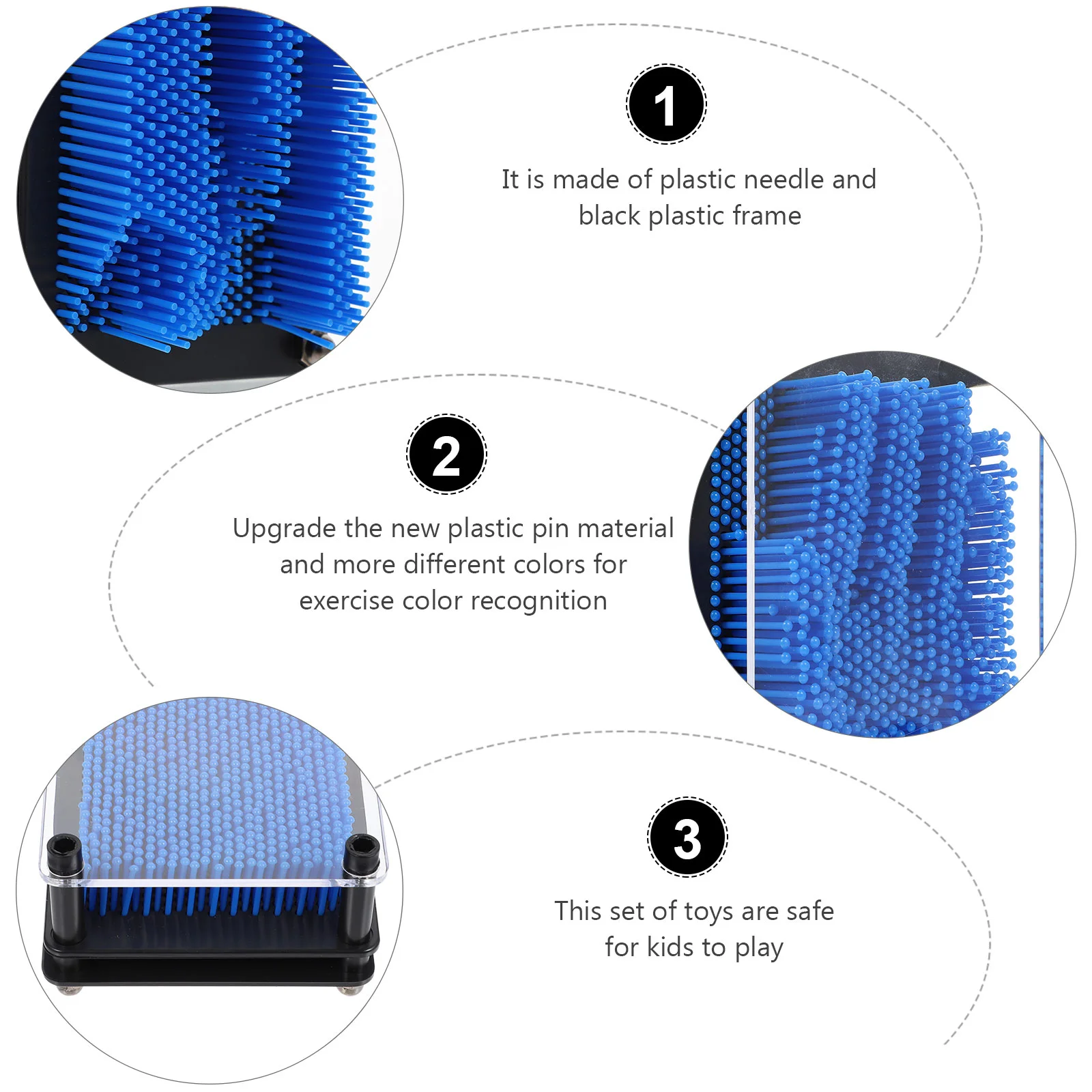 1

It is made of plastic needle and black plastic frame

2

Upgrade the new plastic pin material and more different colors for exercise color recognition

3

This set of toys are safe for kids to play