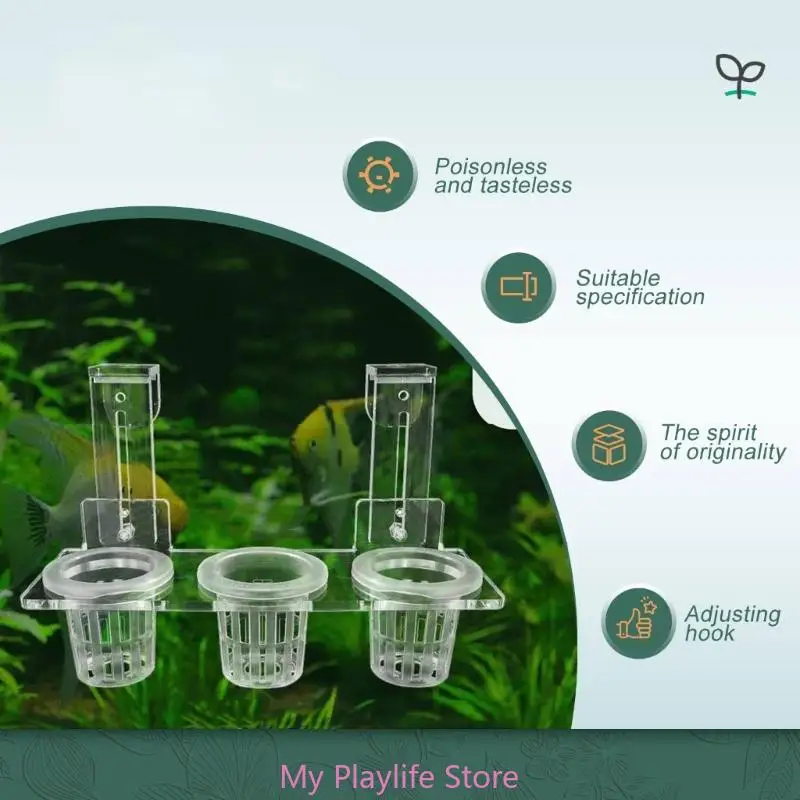 Poisonless and tasteless

Suitable specification

The spirit of originality

Adjusting hook

My Playlife Store