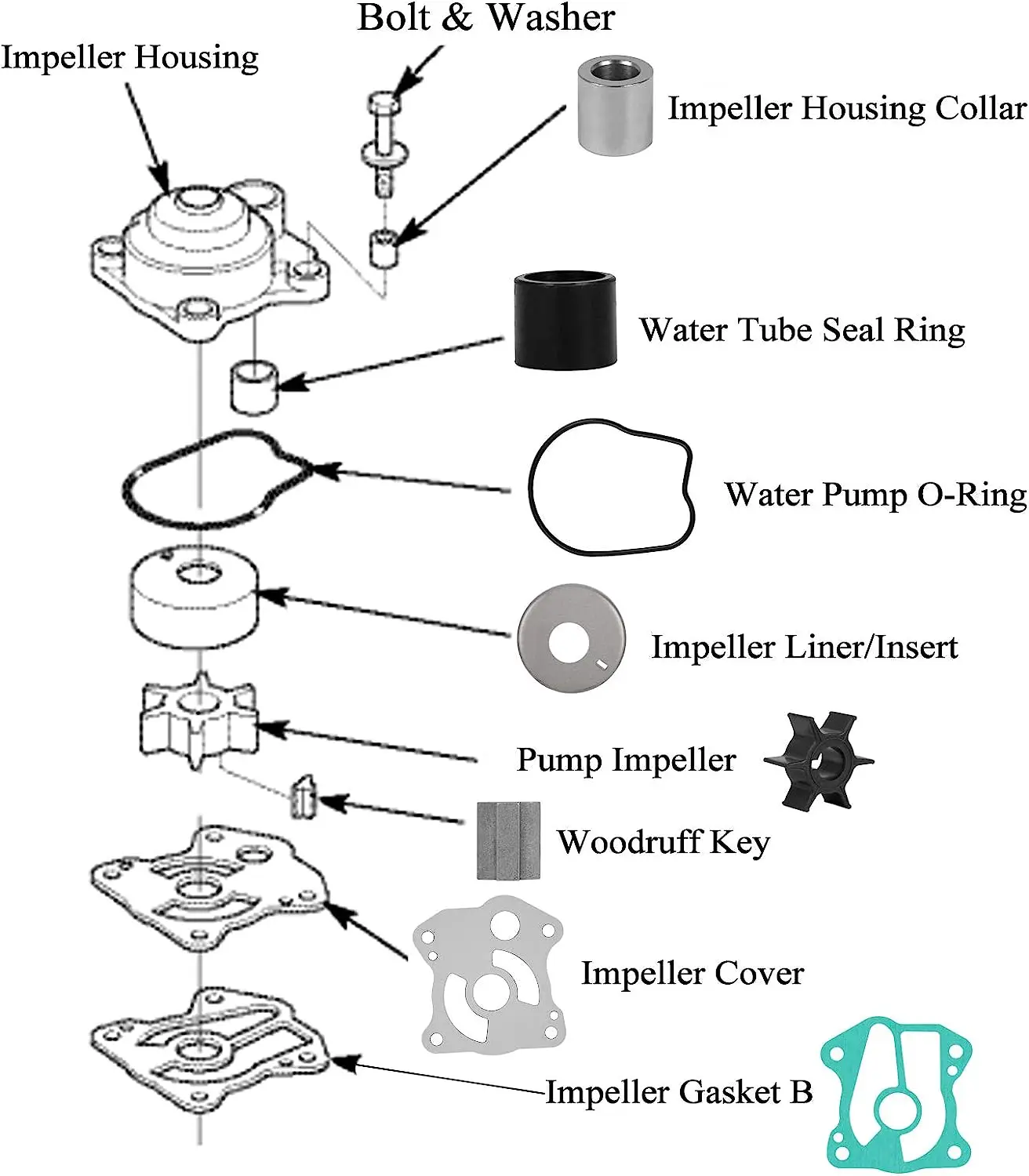 Bolt & Washer

Impeller Housing

Impeller Housing Collar

Water Tube Seal Ring

Water Pump O-Ring

Impeller Liner/Insert

Pump Impeller

Woodruff Key

Impeller Cover

Impeller Gasket B