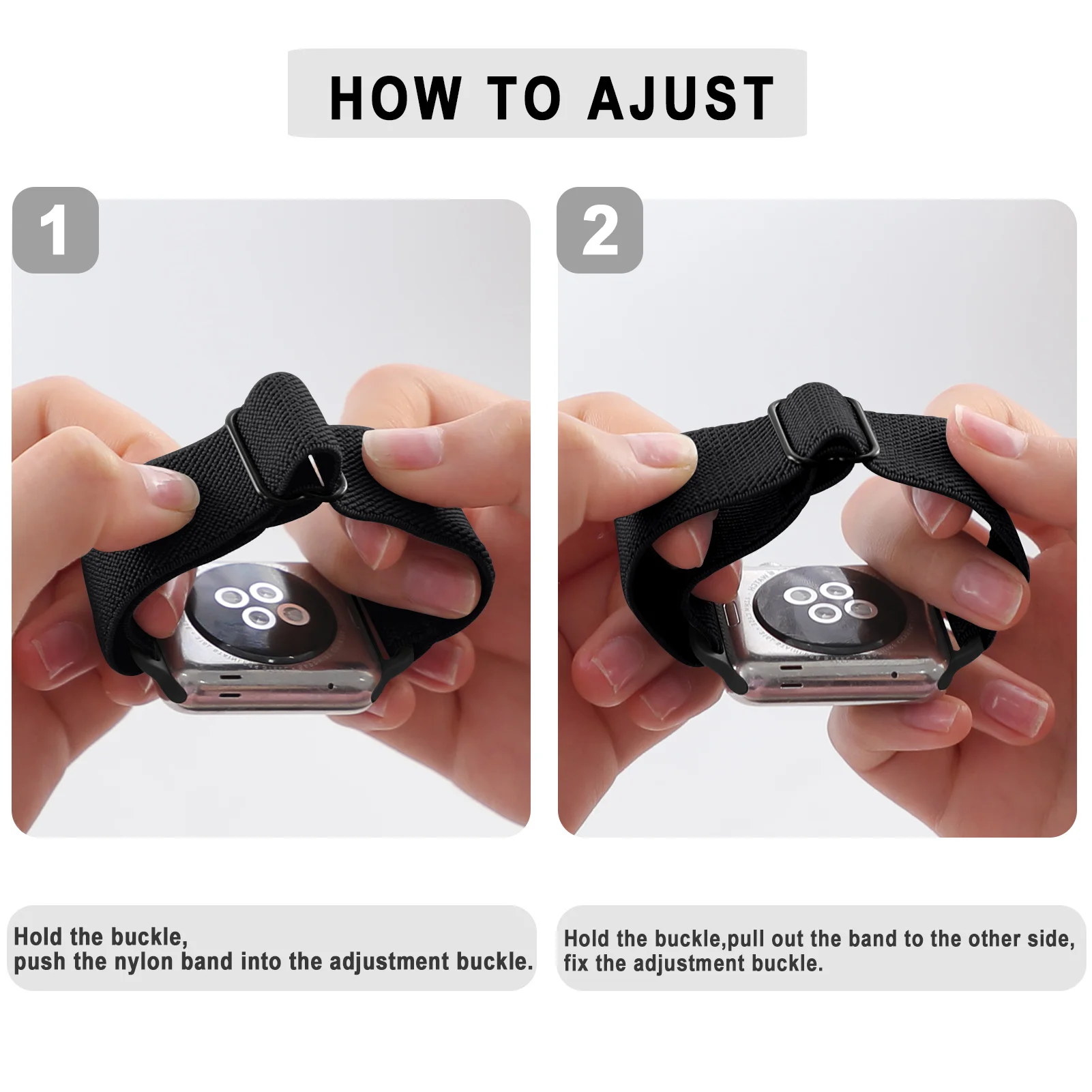 HOW TO AJUST

1

2

Hold the buckle,
push the nylon band into the adjustment buckle.

Hold the buckle,pull out the band to the other side,
fix the adjustment buckle.